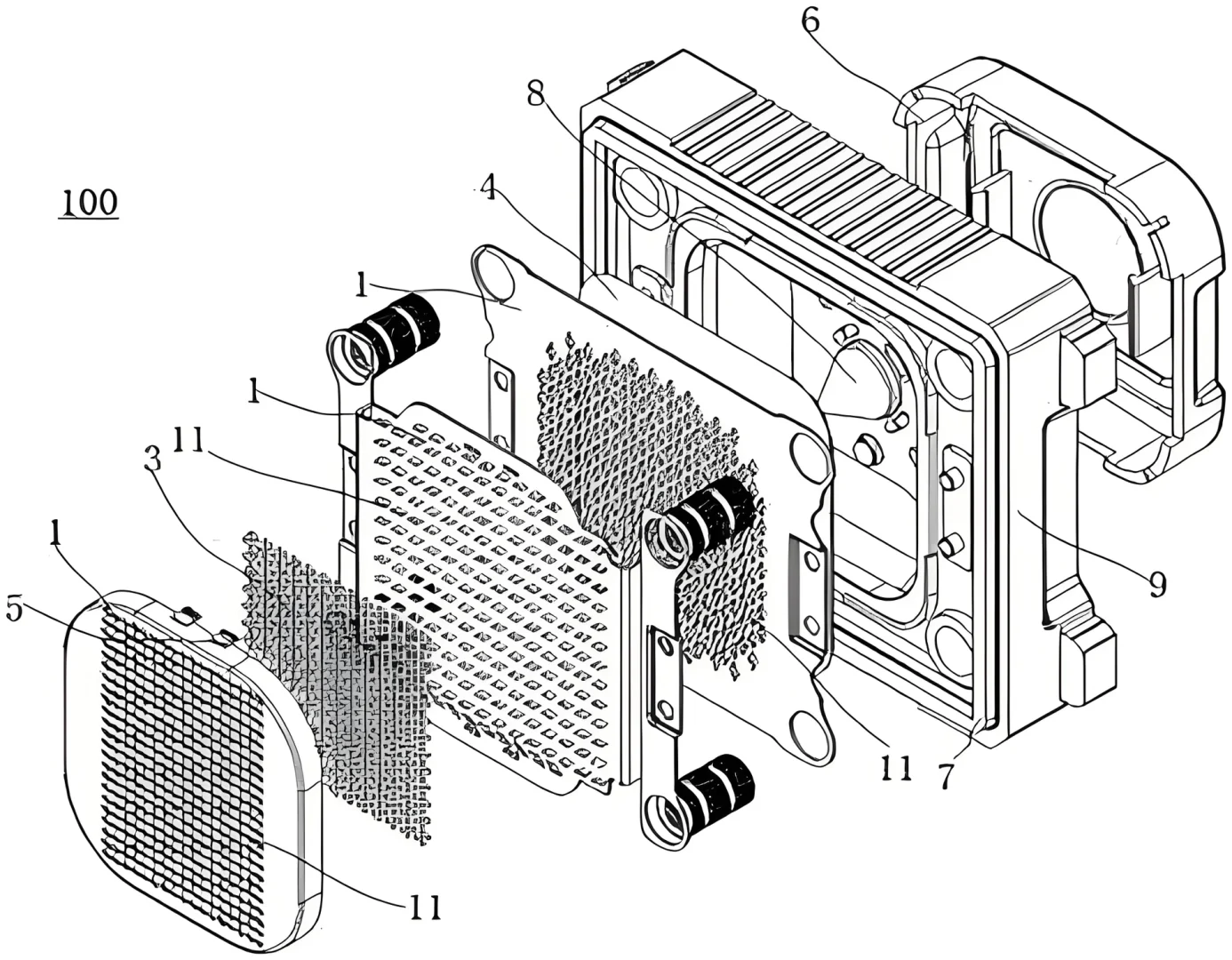 6
8
100
4
1
1
11
3
1
5
9
11
7
11