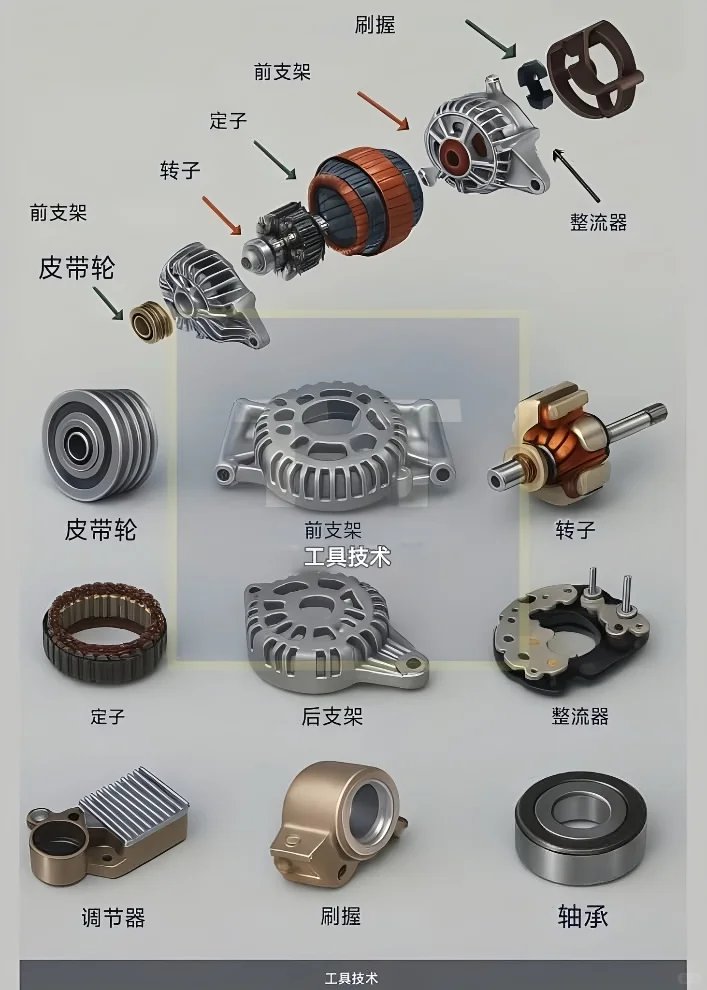 刷握
前支架
定子
转子
前支架
整流器
皮带轮

皮带轮
前支架
转子
工具技术
定子
后支架
整流器
调节器
刷握
轴承

工具技术