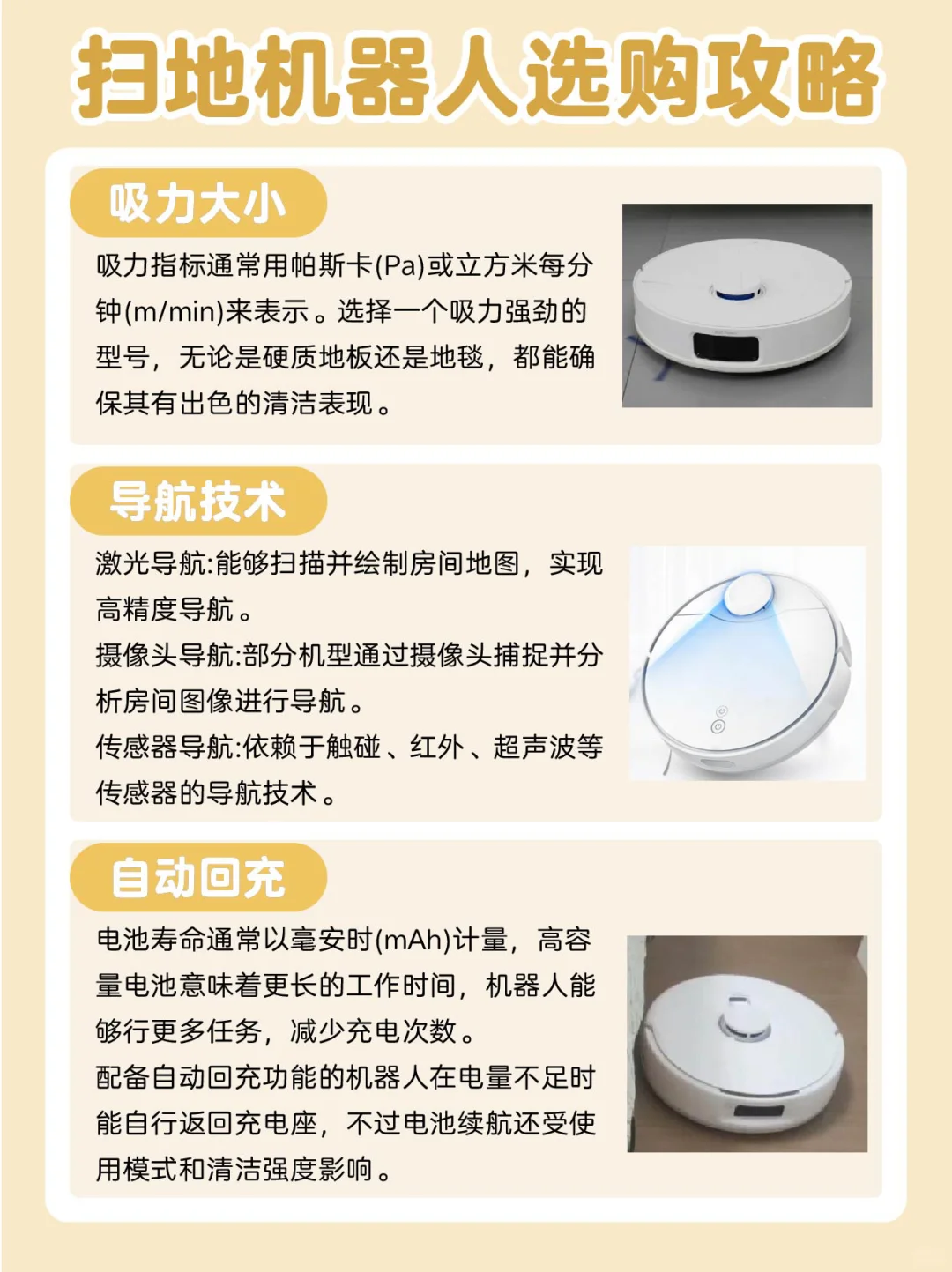 扫地机器人选购攻略

吸力大小

吸力指标通常用帕斯卡(Pa)或立方米每分钟(m/min)来表示。选择一个吸力强劲的型号，无论是硬质地板还是地毯，都能确保其有出色的清洁表现。

导航技术

激光导航:能够扫描并绘制房间地图，实现高精度导航。
摄像头导航:部分机型通过摄像头捕捉并分析房间图像进行导航。
传感器导航:依赖于触碰、红外、超声波等传感器的导航技术。

自动回充

电池寿命通常以毫安时(mAh)计量，高容量电池意味着更长的工作时间，机器人能够行更多任务，减少充电次数。
配备自动回充功能的机器人在电量不足时能自行返回充电座，不过电池续航还受使用模式和清洁强度影响。