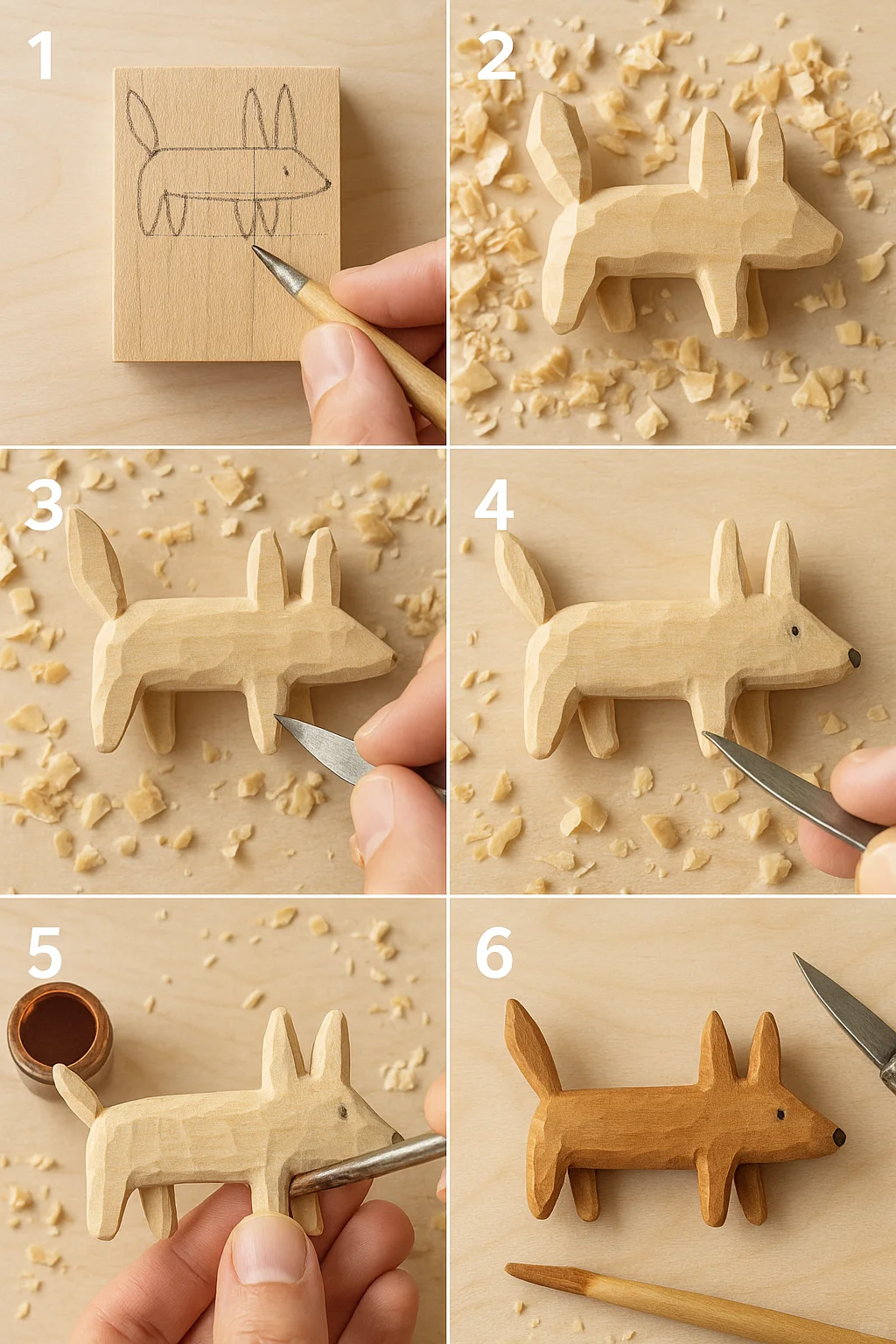 1
2
3
4
5
6