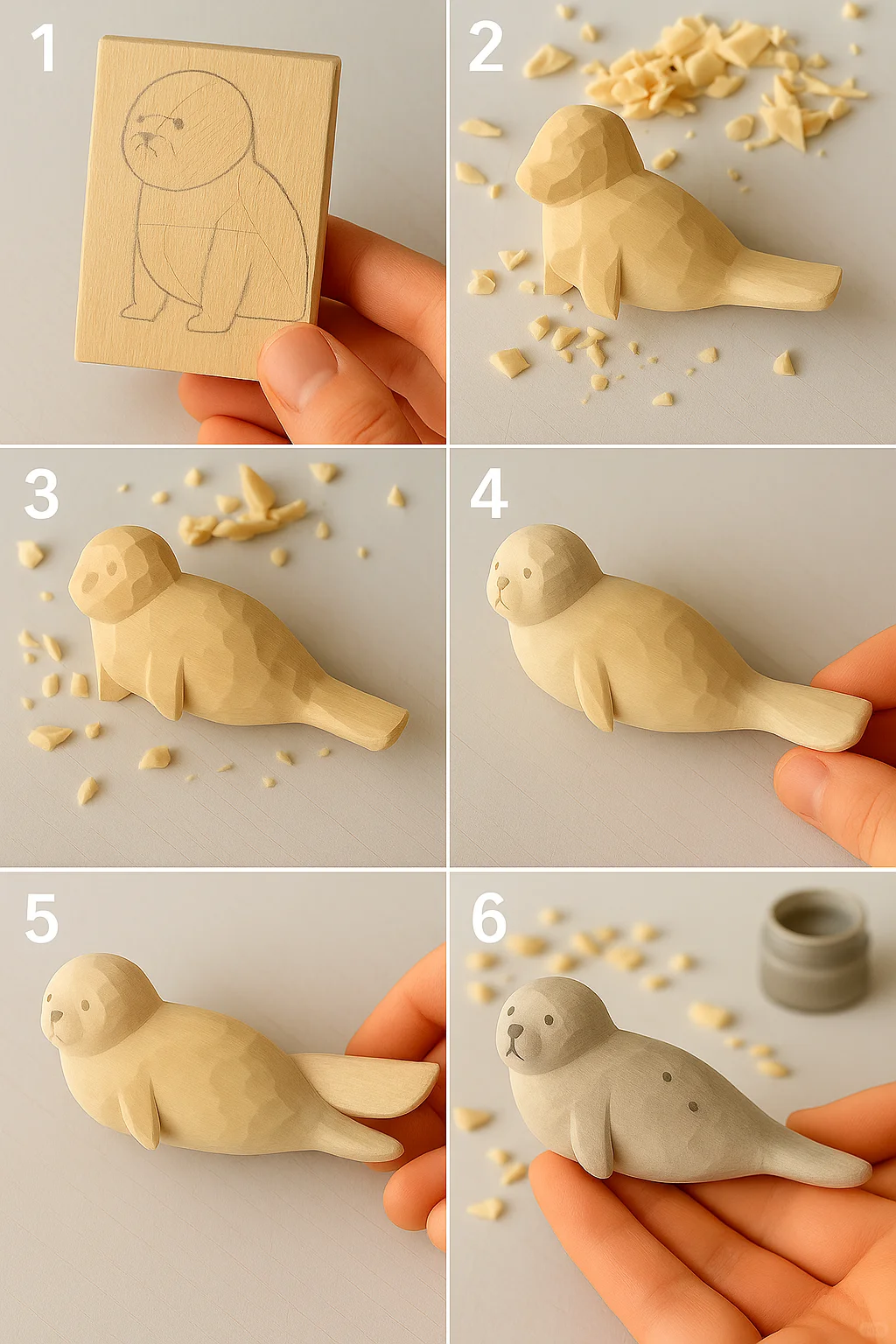 1

2

3

4

5

6