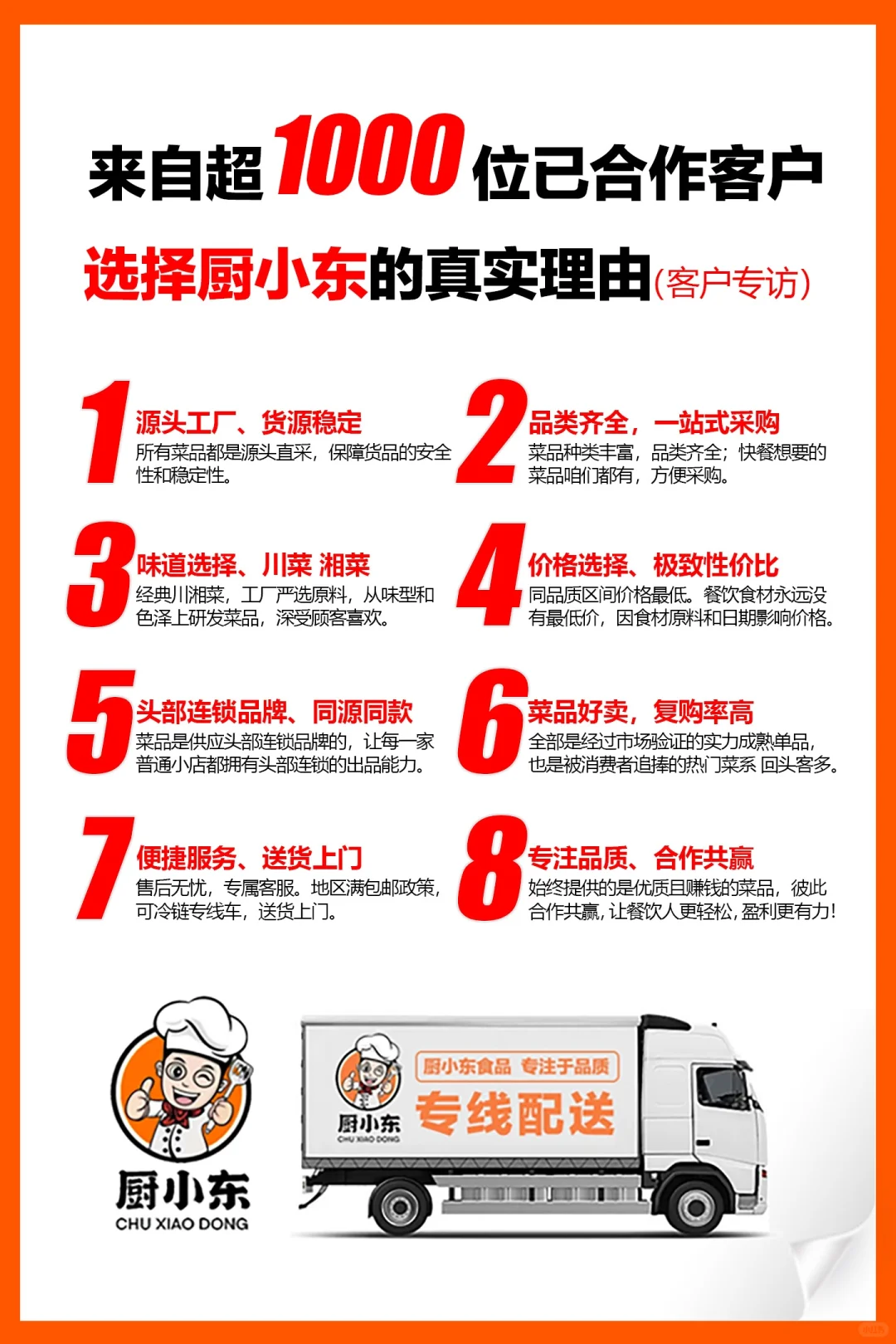 来自超1000位已合作客户

选择厨小东的真实理由(客户专访)

1 源头工厂、货源稳定
所有菜品都是源头直采，保障货品的安全性和稳定性。

2 品类齐全，一站式采购
菜品种类丰富，品类齐全；快餐想要的菜品咱们都有，方便采购。

3 味道选择、川菜 湘菜
经典川湘菜，工厂严选原料，从味型和色泽上研发菜品，深受顾客喜欢。

4 价格选择、极致性价比
同品质区间价格最低。餐饮食材永远没有最低价，因食材原料和日期影响价格。

5 头部连锁品牌、同源同款
菜品是供应头部连锁品牌的，让每一家普通小店都拥有头部连锁的出品能力。

6 菜品好卖，复购率高
全部是经过市场验证的实力成熟单品，也是被消费者追捧的热门菜系 回头客多。

7 便捷服务、送货上门
售后无忧，专属客服。地区满包邮政策，可冷链专线车，送货上门。

8 专注品质、合作共赢
始终提供的是优质且赚钱的菜品，彼此合作共赢，让餐饮人更轻松，盈利更有力！

厨小东
CHU XIAO DONG

厨小东
CHU XIAO DONG
厨小东食品 专注于品质
专线配送