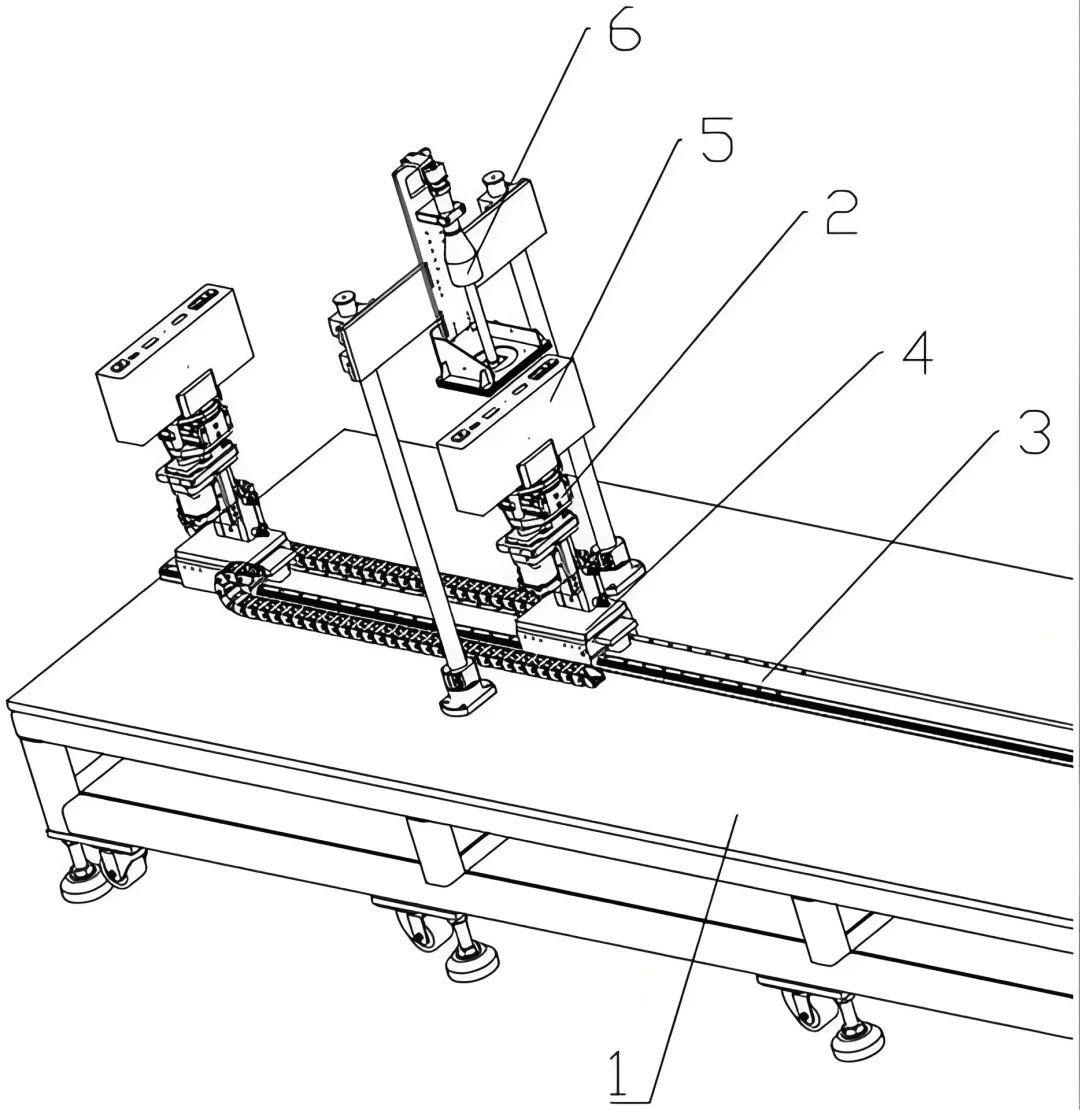 6
5
2
4
3
1