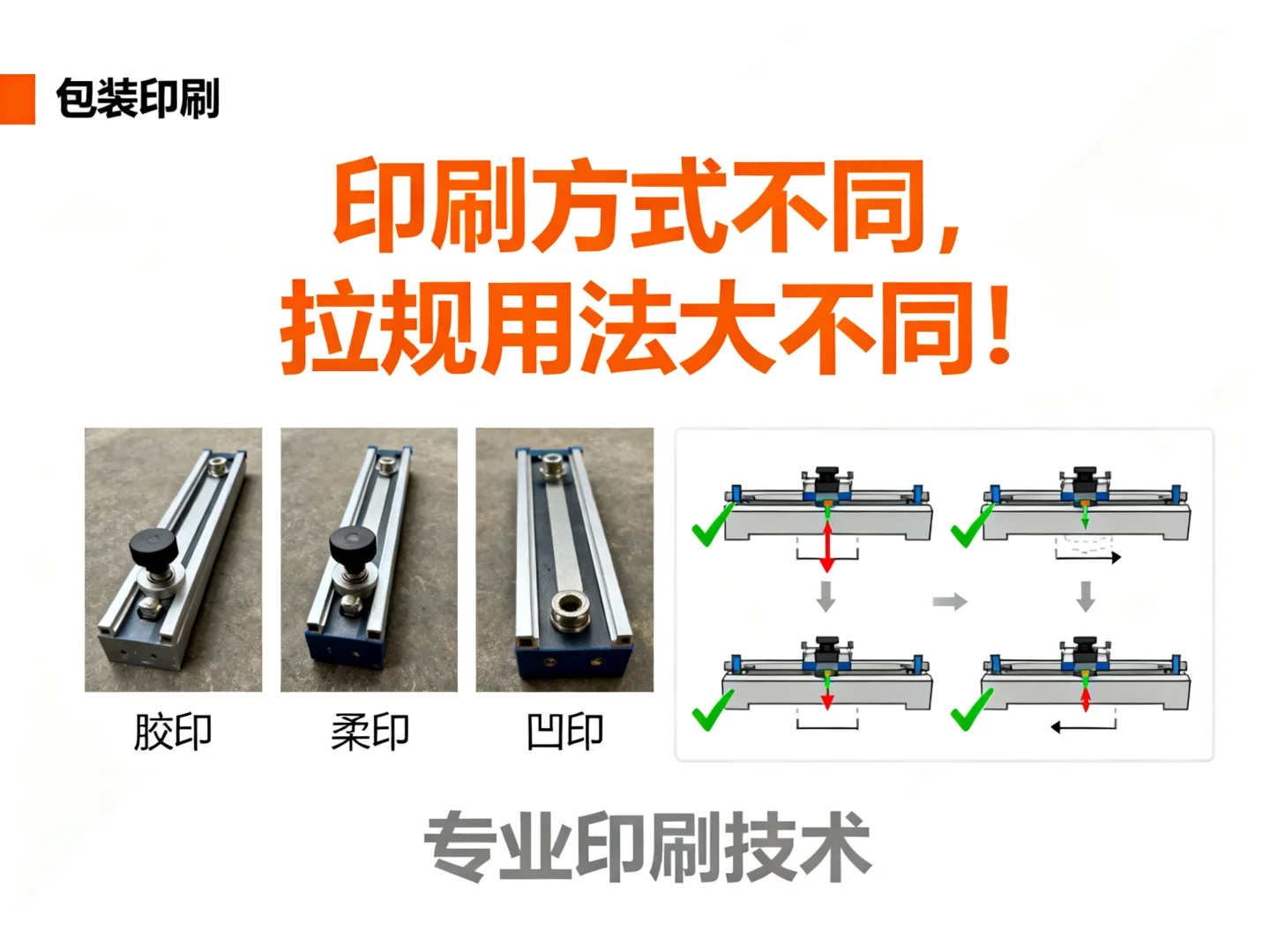 包装印刷

印刷方式不同，
拉规用法大不同！

胶印

柔印

凹印

专业印刷技术