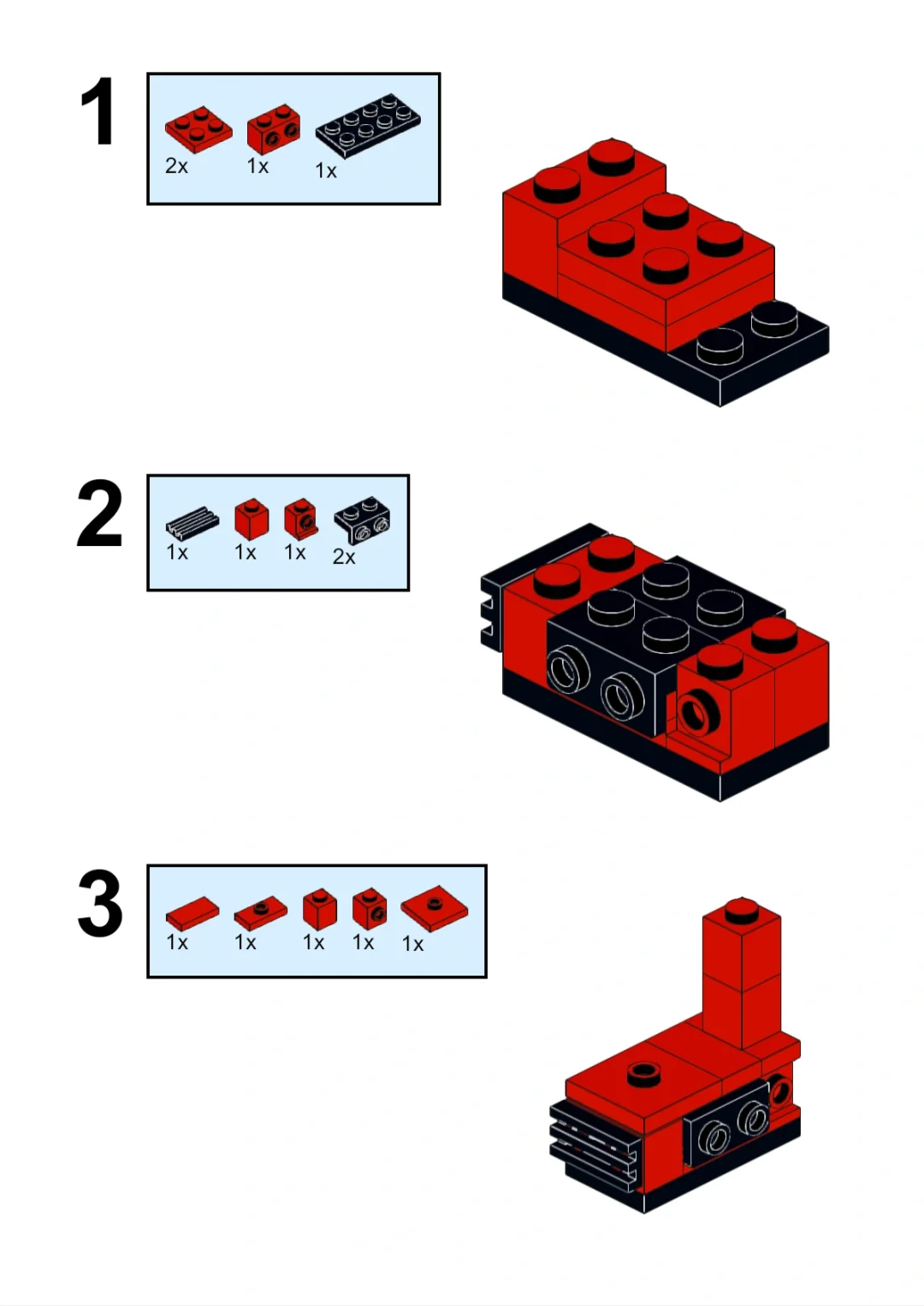 1

2x 1x 1x

2

1x 1x 1x 2x

3

1x 1x 1x 1x 1x