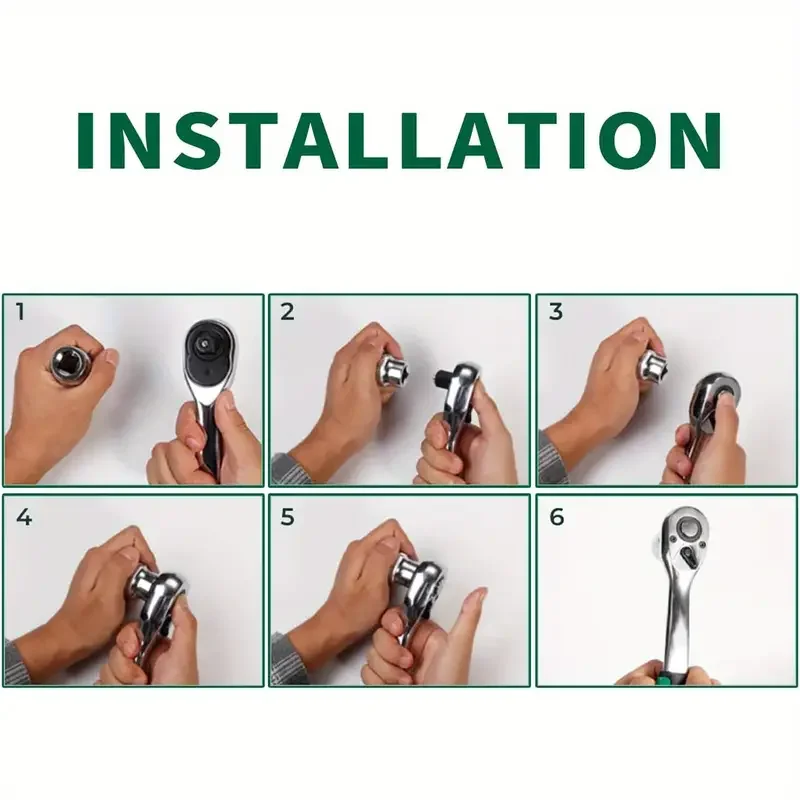 INSTALLATION

1

2

3

4

5

6