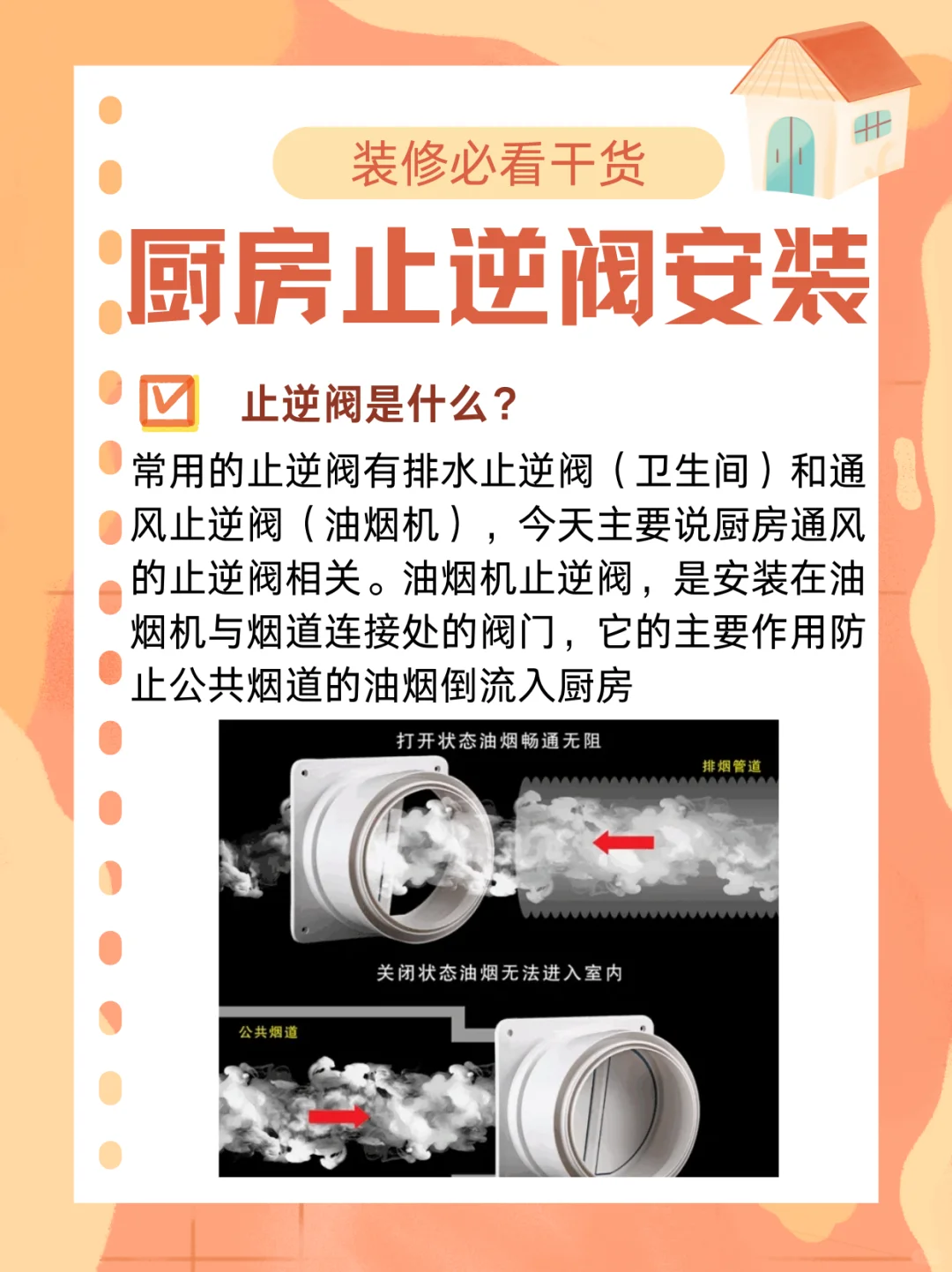 装修必看干货

厨房止逆阀安装

止逆阀是什么？

常用的止逆阀有排水止逆阀（卫生间）和通风止逆阀（油烟机），今天主要说厨房通风的止逆阀相关。油烟机止逆阀，是安装在油烟机与烟道连接处的阀门，它的主要作用防止公共烟道的油烟倒流入厨房

打开状态油烟畅通无阻

排烟管道

关闭状态油烟无法进入室内

公共烟道