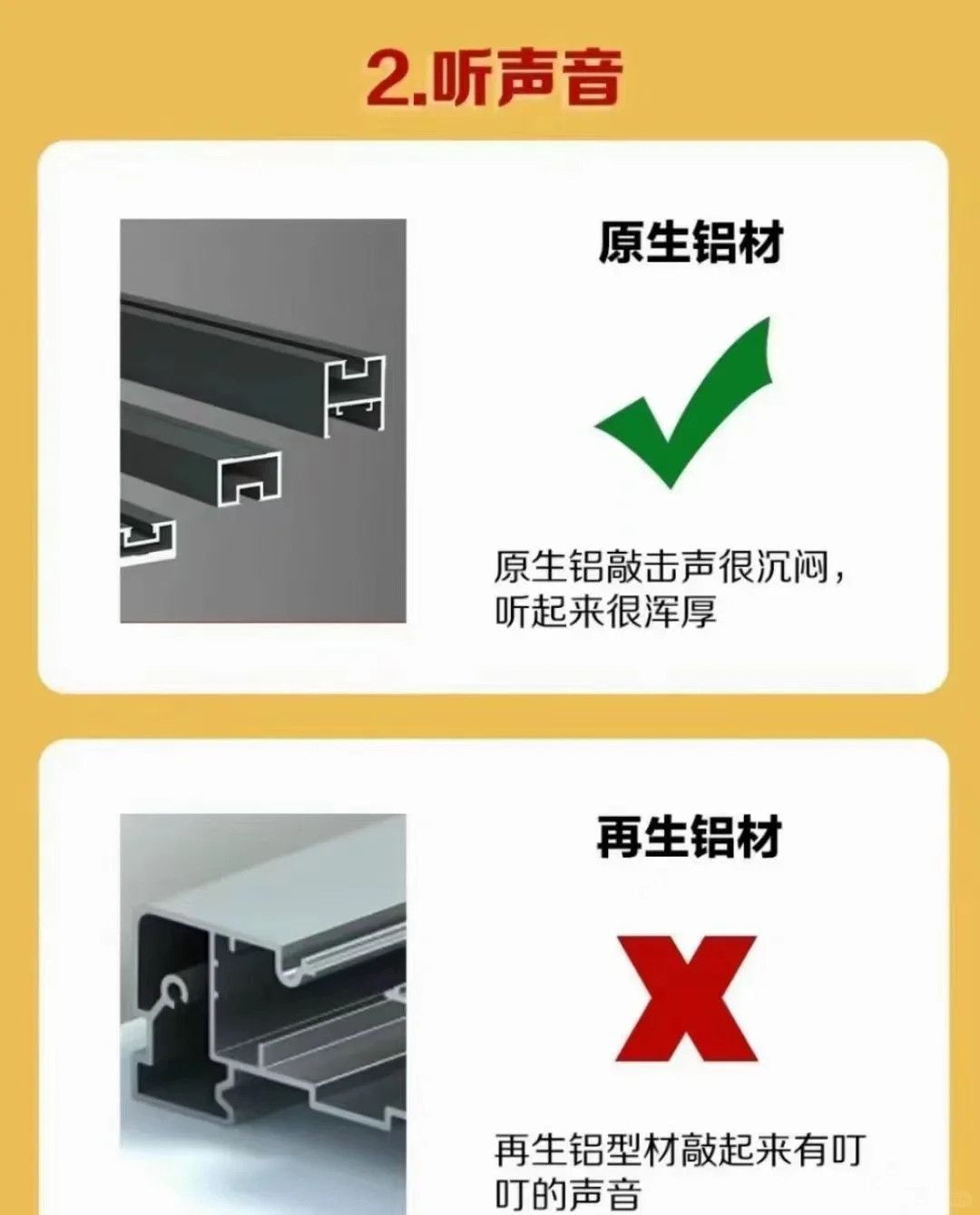 2.听声音

原生铝材

原生铝敲击声很沉闷，听起来很浑厚

再生铝材

再生铝型材敲起来有叮叮的声音