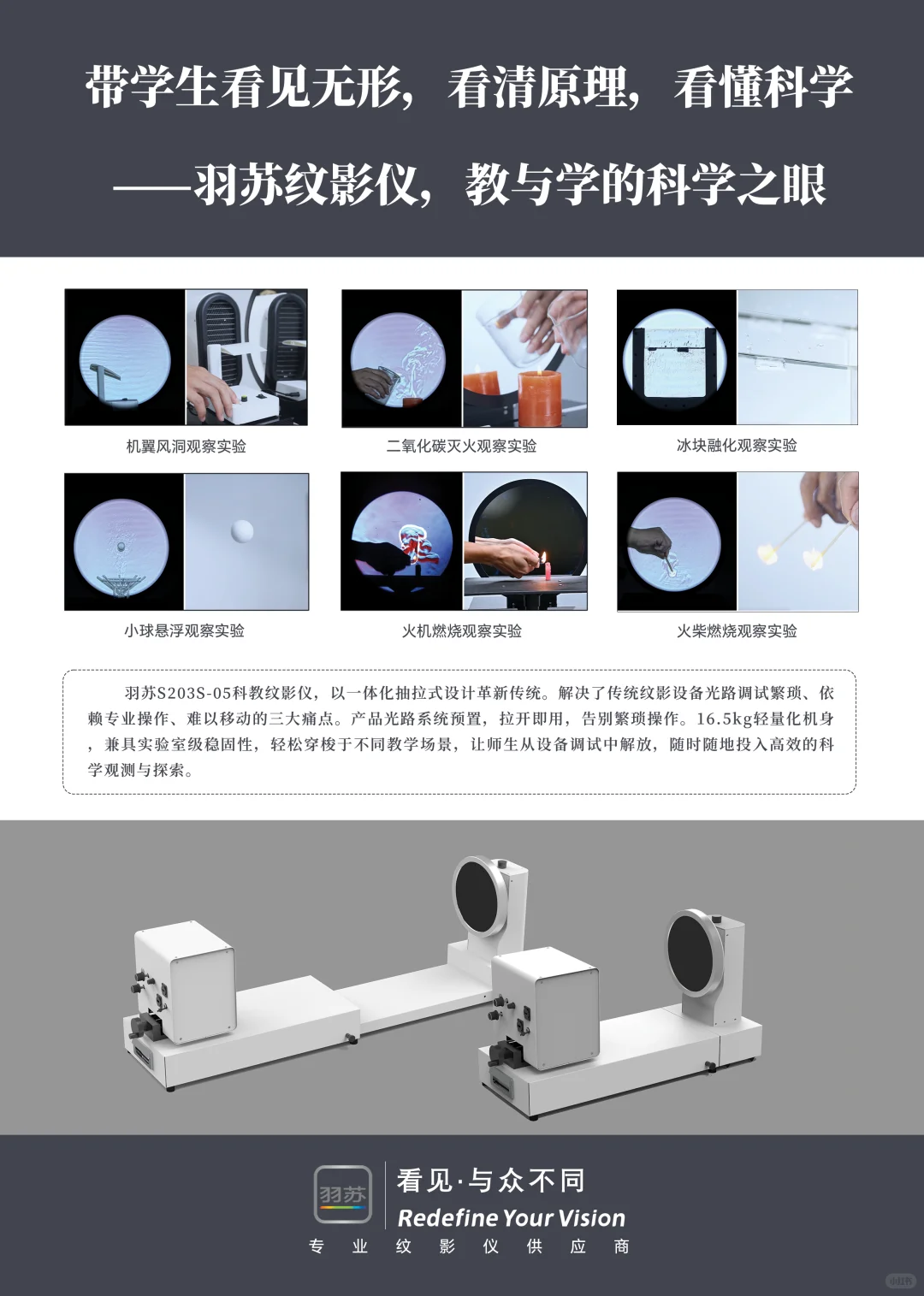 带学生看见无形，看清原理，看懂科学

——羽苏纹影仪，教与学的科学之眼

机翼风洞观察实验

二氧化碳灭火观察实验

冰块融化观察实验

小球悬浮观察实验

火机燃烧观察实验

火柴燃烧观察实验

羽苏S203S-05科教纹影仪，以一体化抽拉式设计革新传统。解决了传统纹影设备光路调试繁琐、依赖专业操作、难以移动的三大痛点。产品光路系统预置，拉开即用，告别繁琐操作。16.5kg轻量化机身，兼具实验室级稳固性，轻松穿梭于不同教学场景，让师生从设备调试中解放，随时随地投入高效的科学观测与探索。

羽苏

看见·与众不同

Redefine Your Vision

专业纹影仪供应商