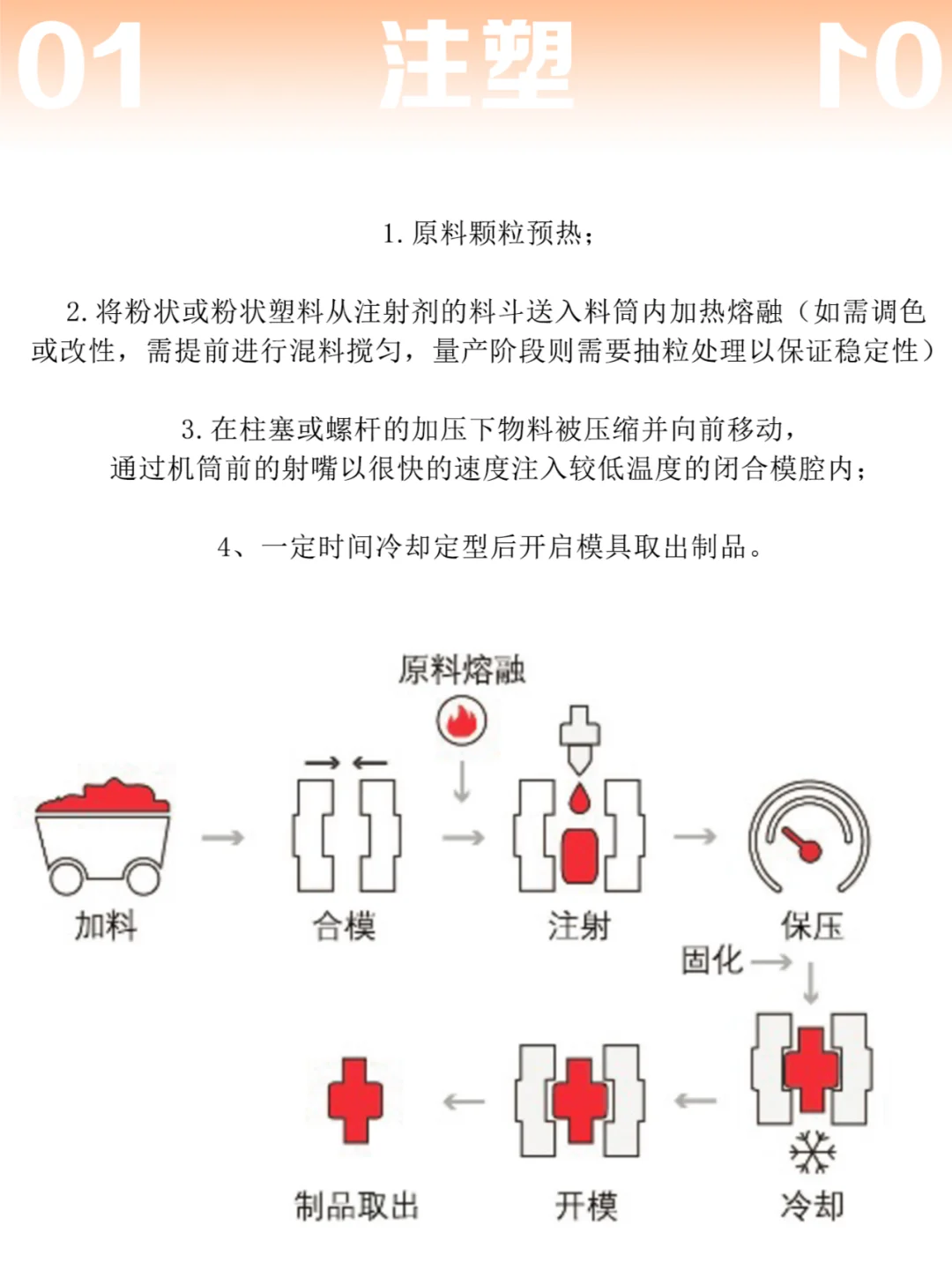 01 注塑 01

1. 原料颗粒预热；

2. 将粉状或粉状塑料从注射剂的料斗送入料筒内加热熔融（如需调色或改性，需提前进行混料搅匀，量产阶段则需要抽粒处理以保证稳定性）

3. 在柱塞或螺杆的加压下物料被压缩并向前移动，通过机筒前的射嘴以很快的速度注入较低温度的闭合模腔内；

4、一定时间冷却定型后开启模具取出制品。

原料熔融

加料

合模

注射

保压

固化

冷却

开模

制品取出