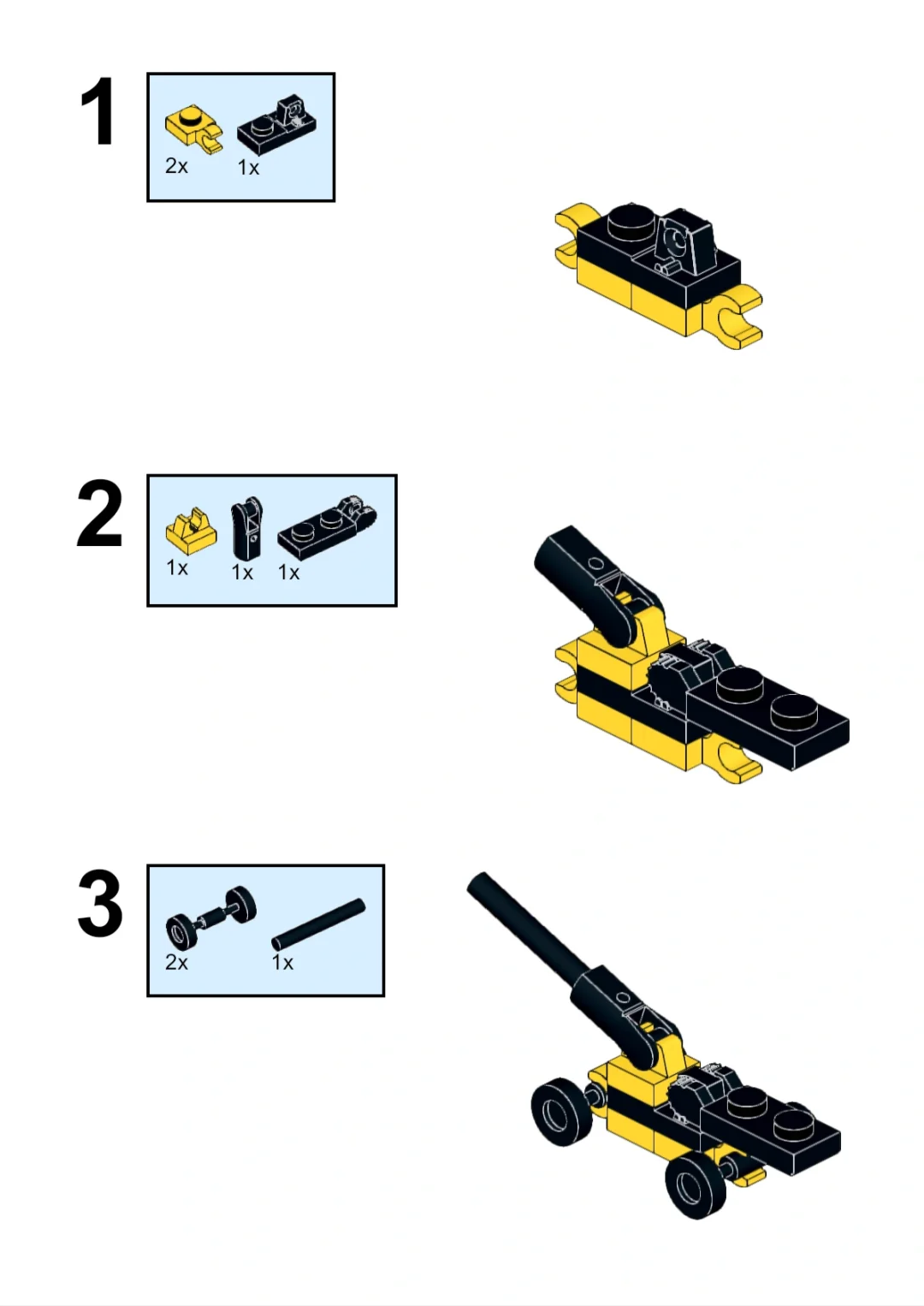 1

2x 1x

2

1x 1x 1x

3

2x 1x