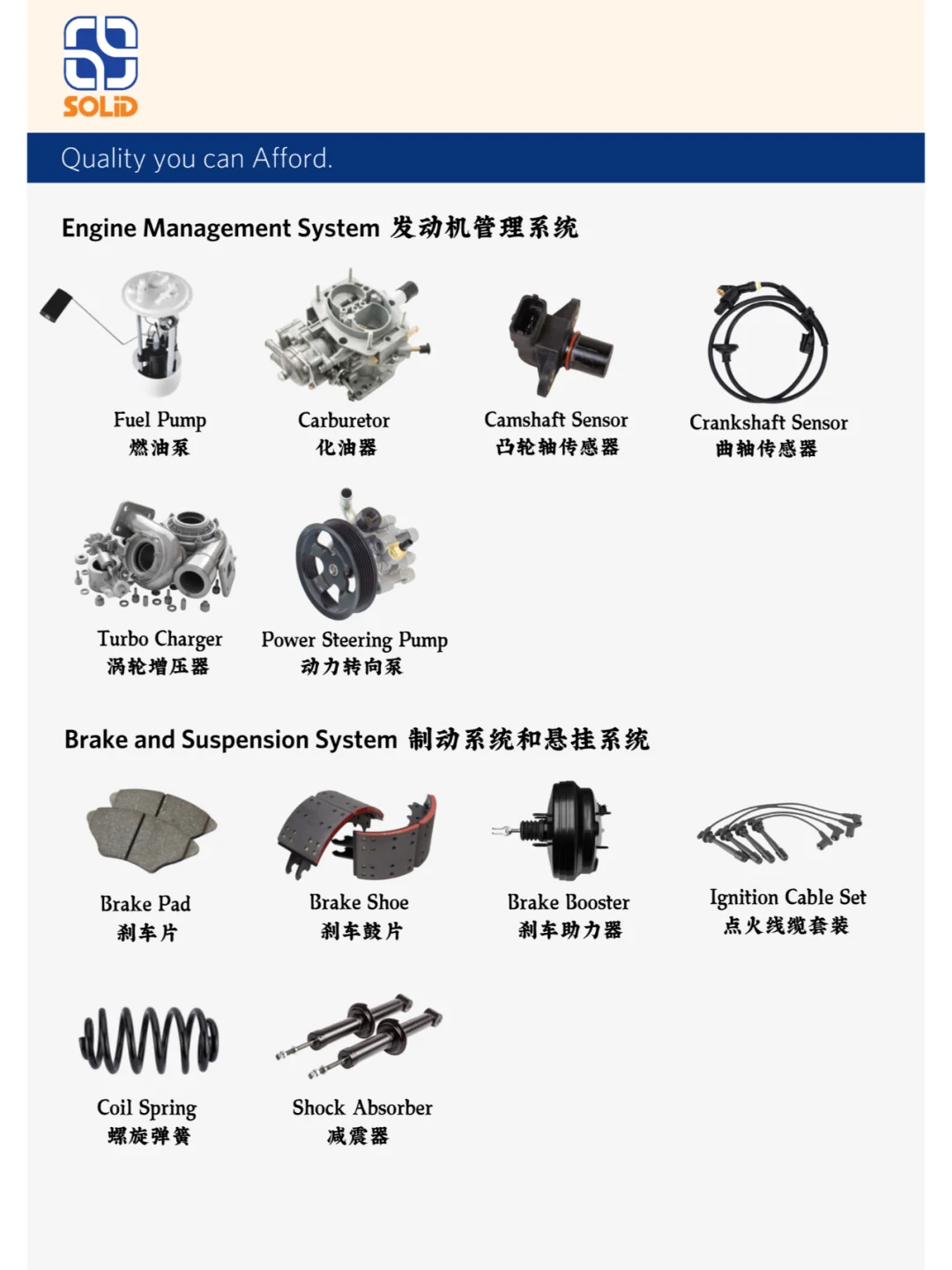 SOLiD

Quality you can Afford.

Engine Management System 发动机管理系统

Fuel Pump
燃油泵

Carburetor
化油器

Camshaft Sensor
凸轮轴传感器

Crankshaft Sensor
曲轴传感器

Turbo Charger
涡轮增压器

Power Steering Pump
动力转向泵

Brake and Suspension System 制动系统和悬挂系统

Brake Pad
刹车片

Brake Shoe
刹车鼓片

Brake Booster
刹车助力器

Ignition Cable Set
点火线缆套装

Coil Spring
螺旋弹簧

Shock Absorber
减震器