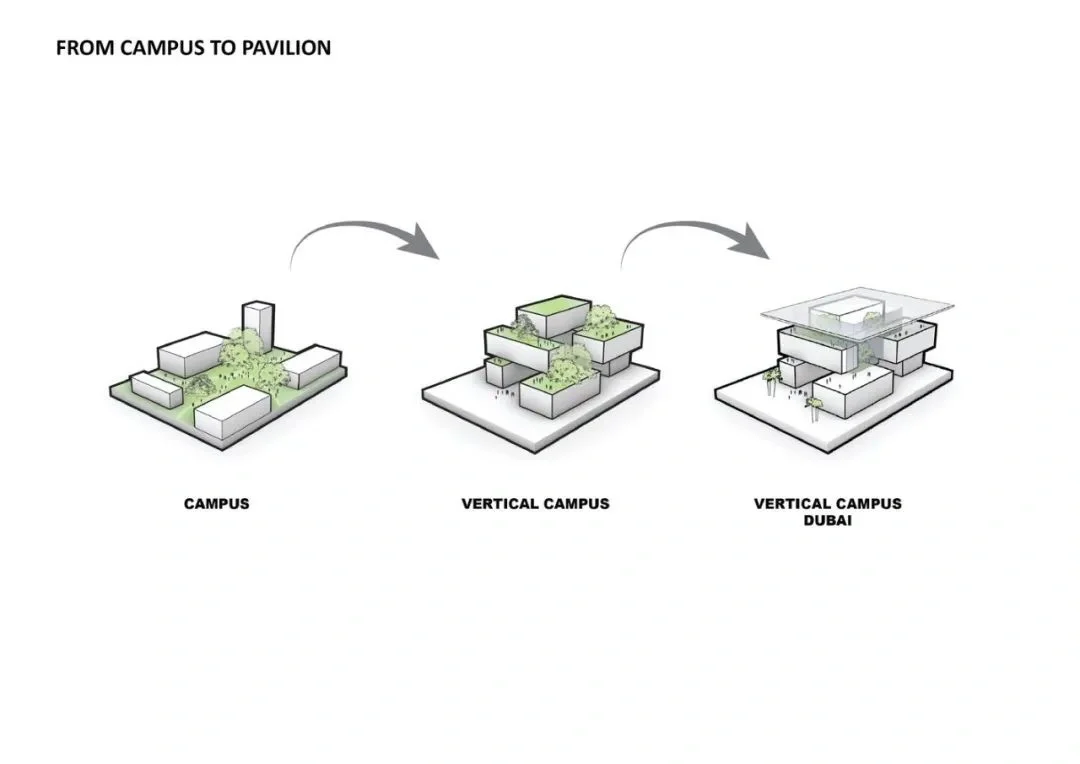 FROM CAMPUS TO PAVILION

CAMPUS

VERTICAL CAMPUS

VERTICAL CAMPUS
DUBAI