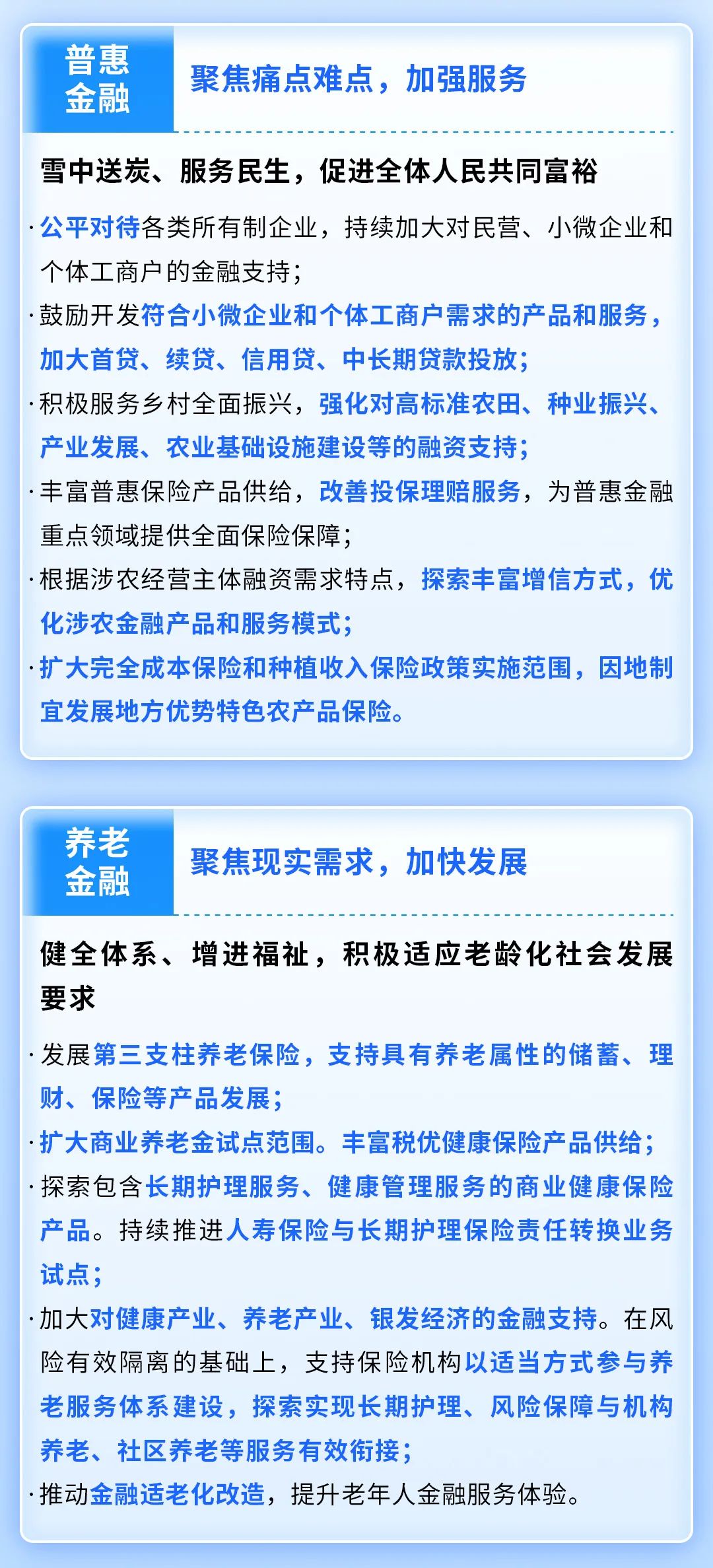 普惠金融

聚焦痛点难点，加强服务

雪中送炭、服务民生，促进全体人民共同富裕

·公平对待各类所有制企业，持续加大对民营、小微企业和个体工商户的金融支持；

·鼓励开发符合小微企业和个体工商户需求的产品和服务，加大首贷、续贷、信用贷、中长期贷款投放；

·积极服务乡村全面振兴，强化对高标准农田、种业振兴、产业发展、农业基础设施建设等的融资支持；

·丰富普惠保险产品供给，改善投保理赔服务，为普惠金融重点领域提供全面保险保障；

·根据涉农经营主体融资需求特点，探索丰富增信方式，优化涉农金融产品和服务模式；

·扩大完全成本保险和种植收入保险政策实施范围，因地制宜发展地方优势特色农产品保险。

养老金融

聚焦现实需求，加快发展

健全体系、增进福祉，积极适应老龄化社会发展要求

·发展第三支柱养老保险，支持具有养老属性的储蓄、理财、保险等产品发展；

·扩大商业养老金试点范围。丰富税优健康保险产品供给；

·探索包含长期护理服务、健康管理服务的商业健康保险产品。持续推进人寿保险与长期护理保险责任转换业务试点；

·加大对健康产业、养老产业、银发经济的金融支持。在风险有效隔离的基础上，支持保险机构以适当方式参与养老服务体系建设，探索实现长期护理、风险保障与机构养老、社区养老等服务有效衔接；

·推动金融适老化改造，提升老年人金融服务体验。