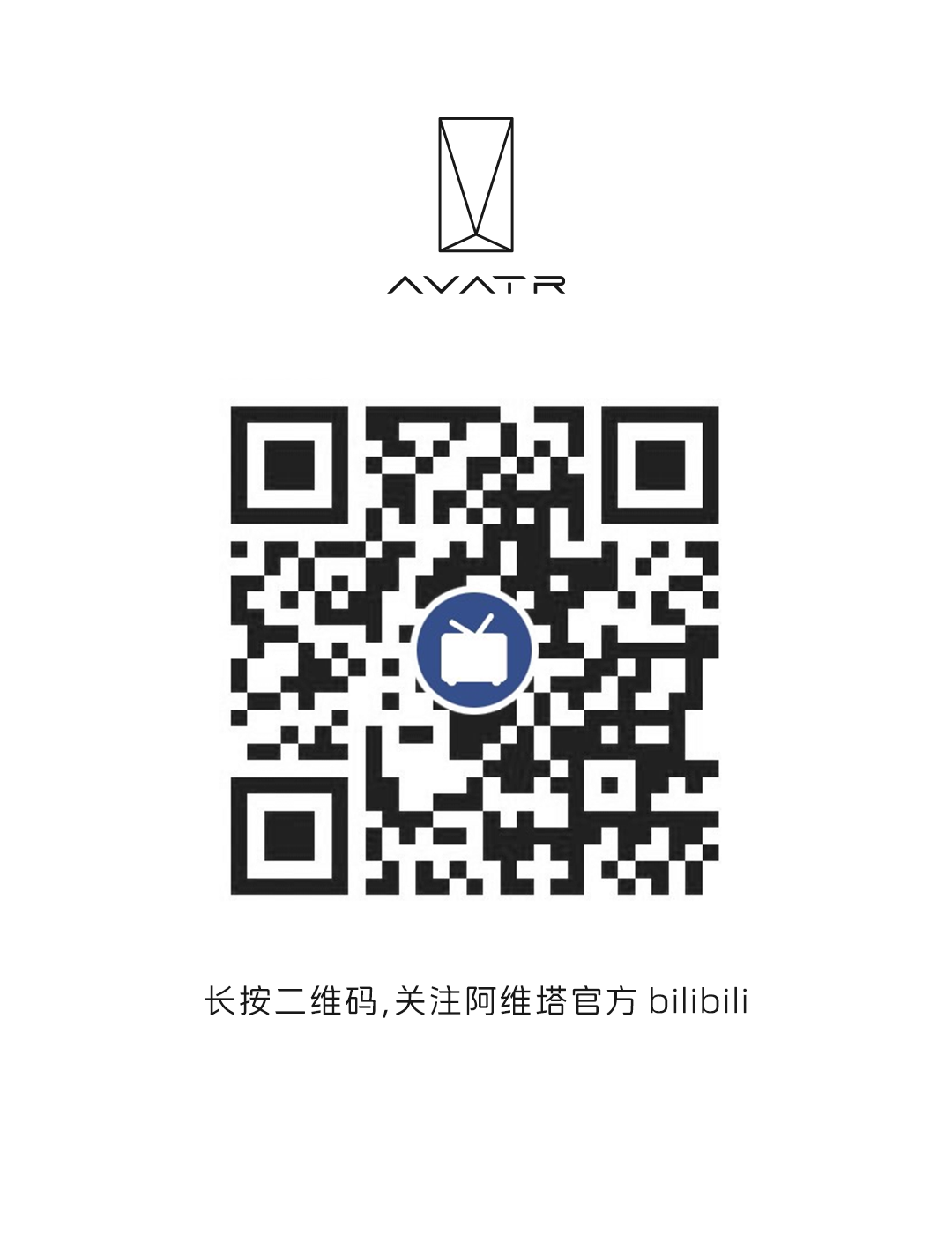 AVATR

长按二维码,关注阿维塔官方bilibili