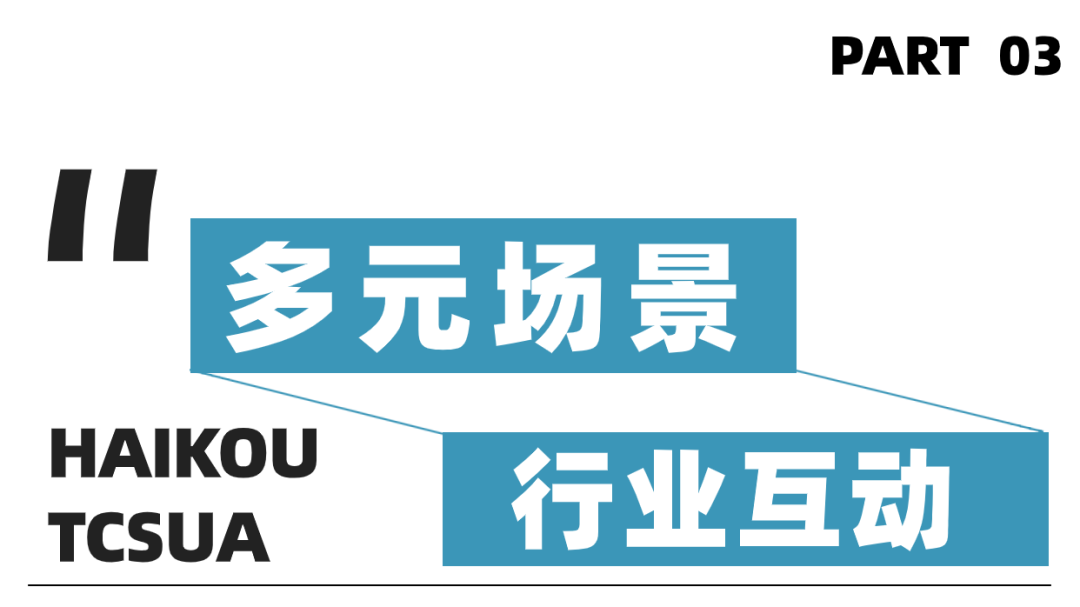 PART 03

"

多元场景

HAIKOU
TCSUA

行业互动