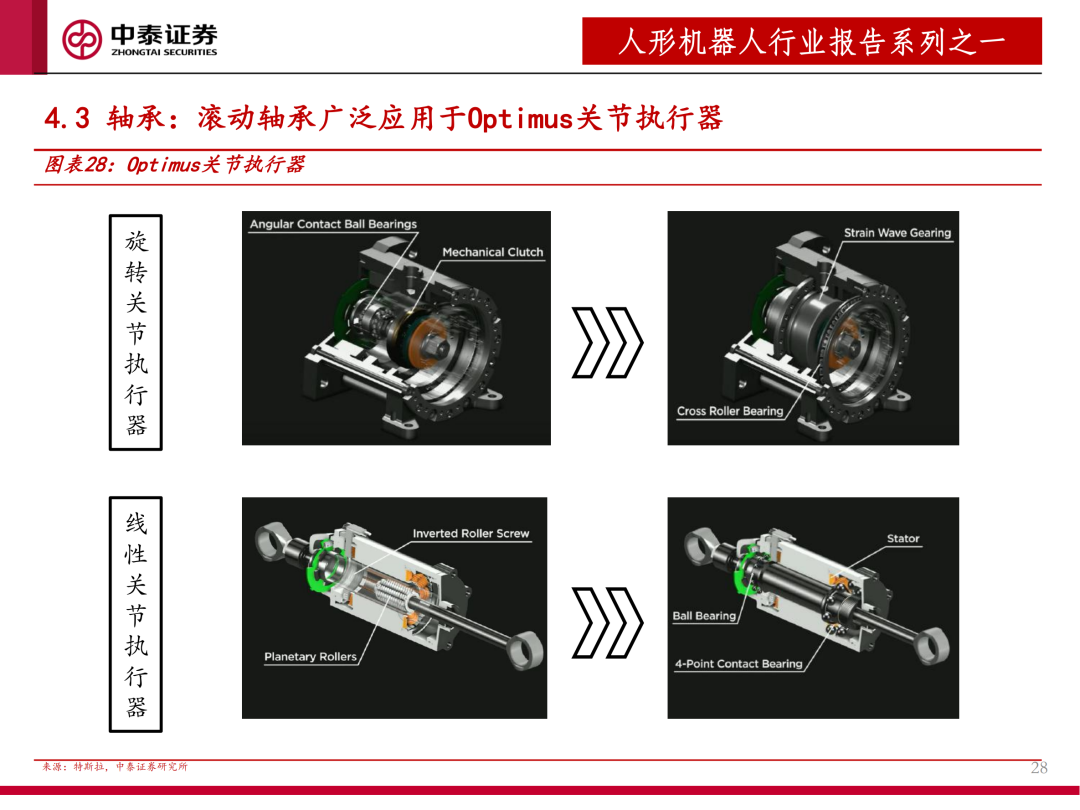 中泰证券
ZHONGTAI SECURITIES

人形机器人行业报告系列之一

4.3 轴承：滚动轴承广泛应用于Optimus关节执行器

图表28：Optimus关节执行器

旋转关节执行器

Angular Contact Ball Bearings

Mechanical Clutch

Strain Wave Gearing

Cross Roller Bearing

线性关节执行器

Inverted Roller Screw

Planetary Rollers

Stator

Ball Bearing

4-Point Contact Bearing

来源：特斯拉，中泰证券研究所

28