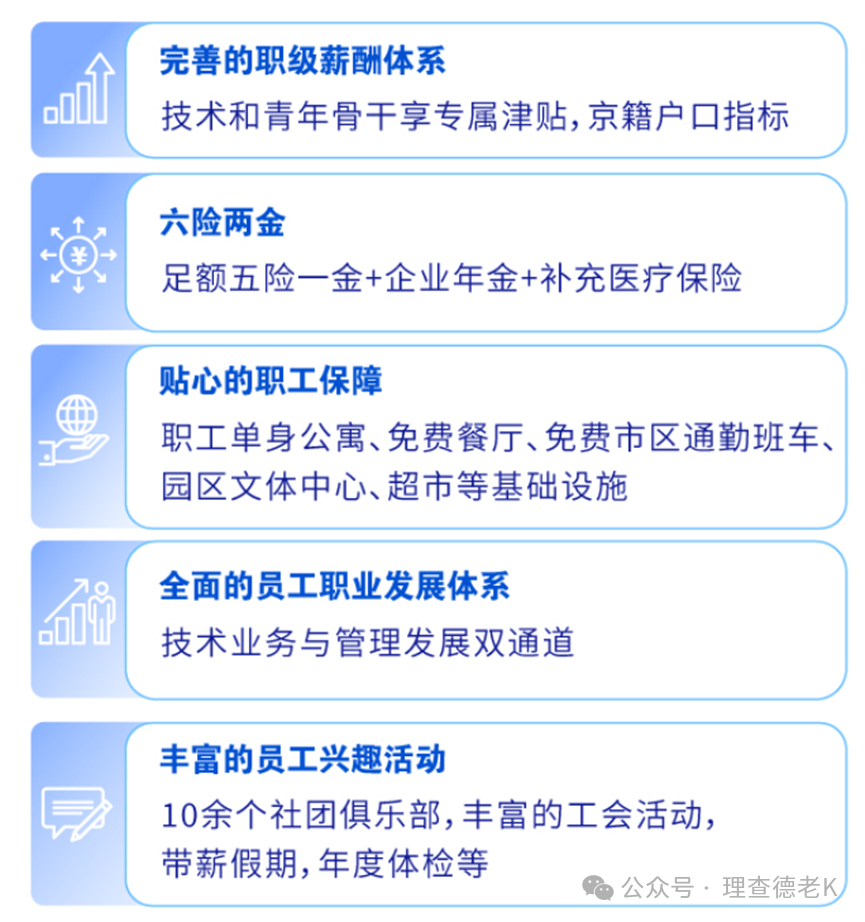 完善的职级薪酬体系
技术和青年骨干享专属津贴,京籍户口指标

六险两金
足额五险一金+企业年金+补充医疗保险

贴心的职工保障
职工单身公寓、免费餐厅、免费市区通勤班车、园区文体中心、超市等基础设施

全面的员工职业发展体系
技术业务与管理发展双通道

丰富的员工兴趣活动
10余个社团俱乐部,丰富的工会活动,带薪假期,年度体检等

公众号 · 理查德老K