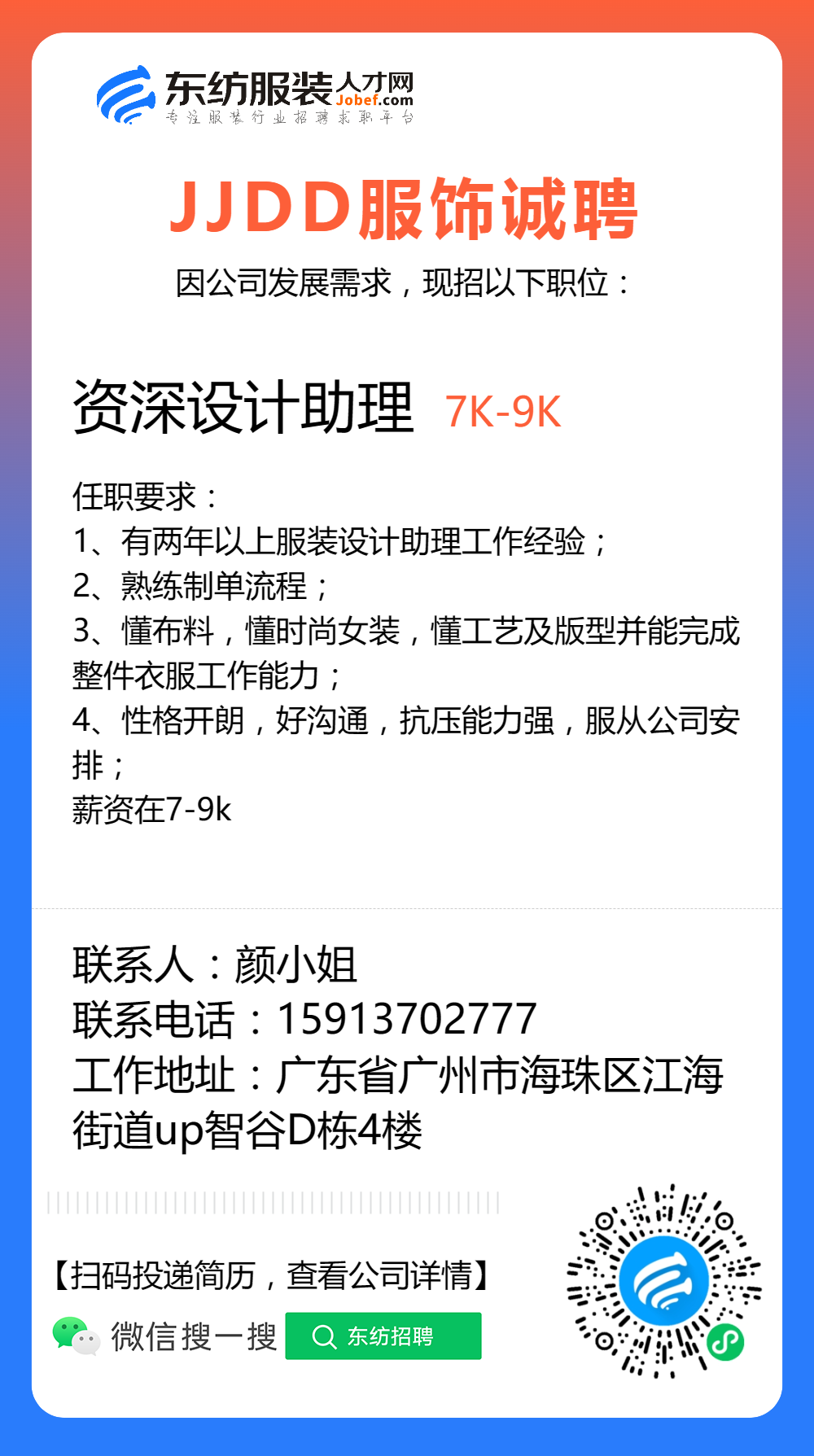 东纺服装人才网
Jobef.com
专注服装行业招聘求职平台

JJDD服饰诚聘

因公司发展需求，现招以下职位：

资深设计助理 7K-9K

任职要求：
1、有两年以上服装设计助理工作经验；
2、熟练制单流程；
3、懂布料，懂时尚女装，懂工艺及版型并能完成整件衣服工作能力；
4、性格开朗，好沟通，抗压能力强，服从公司安排；
薪资在7-9k

联系人：颜小姐
联系电话：15913702777
工作地址：广东省广州市海珠区江海街道up智谷D栋4楼

【扫码投递简历，查看公司详情】

微信搜一搜 东纺招聘