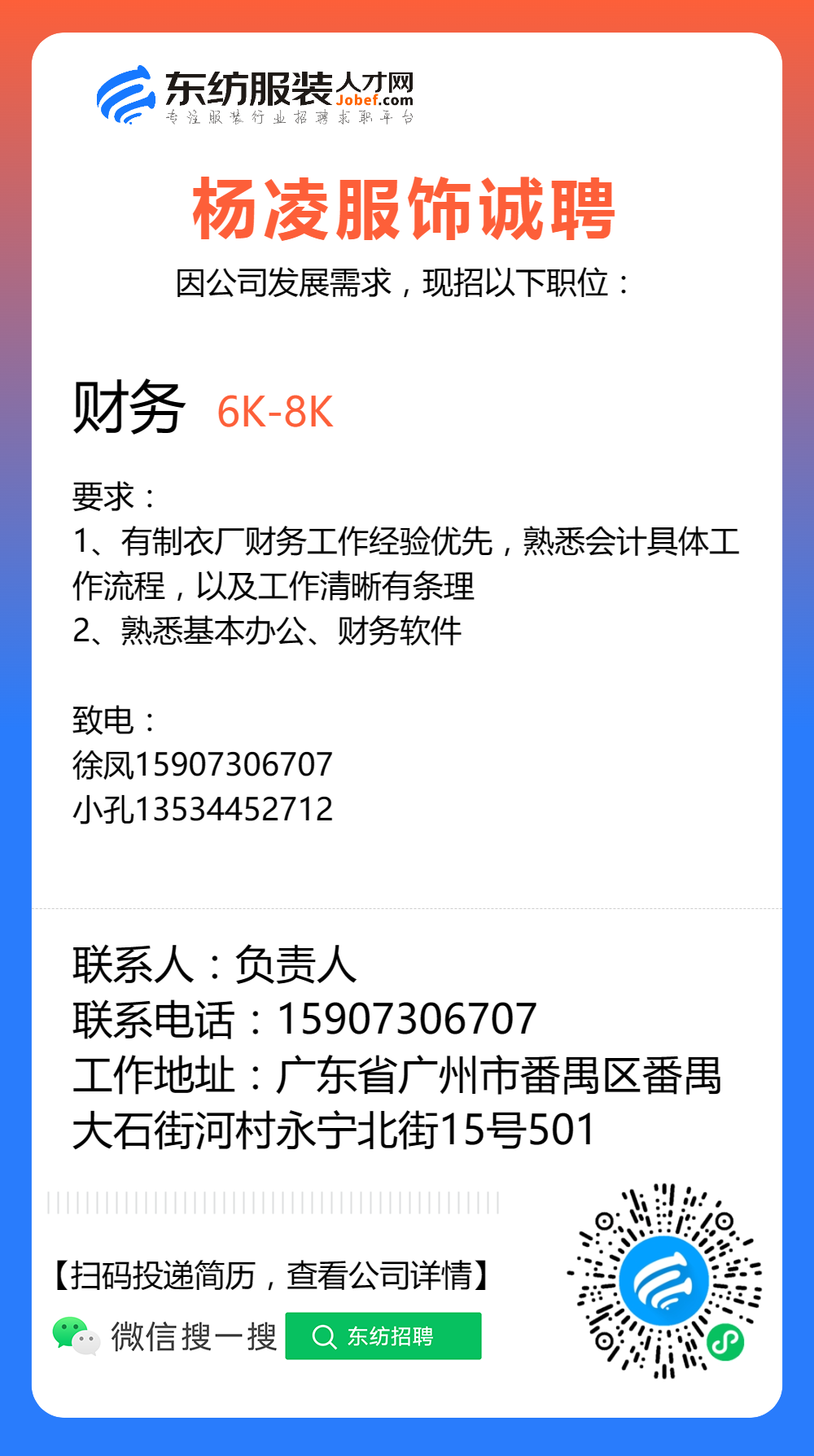 东纺服装人才网
Jobef.com
专注服装行业招聘求职平台

杨凌服饰诚聘

因公司发展需求，现招以下职位：

财务 6K-8K

要求：
1、有制衣厂财务工作经验优先，熟悉会计具体工作流程，以及工作清晰有条理
2、熟悉基本办公、财务软件

致电：
徐凤15907306707
小孔13534452712

联系人：负责人
联系电话：15907306707
工作地址：广东省广州市番禺区番禺大石街河村永宁北街15号501

【扫码投递简历，查看公司详情】

微信搜一搜 东纺招聘