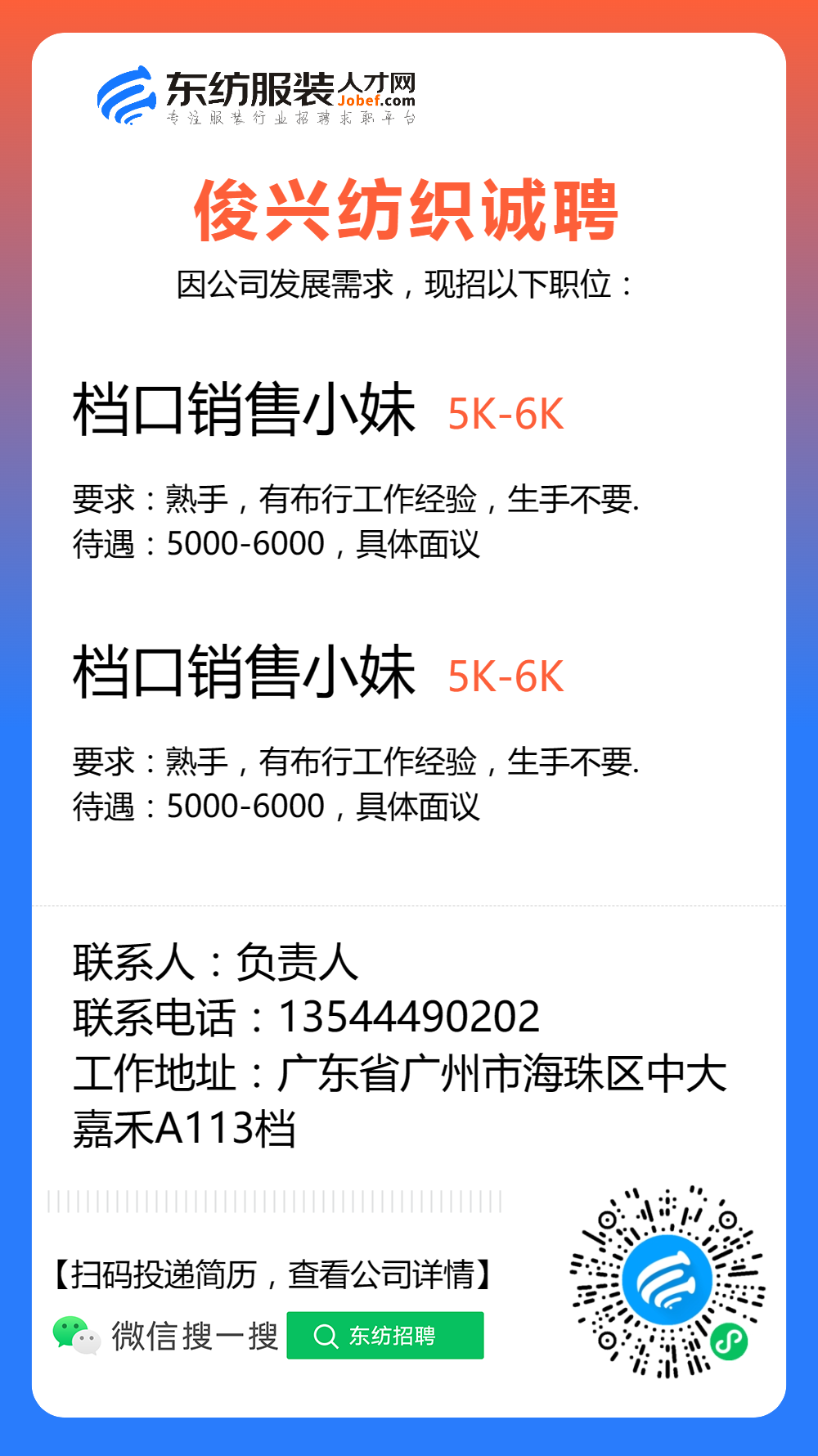 东纺服装人才网
Jobef.com
专注服装行业招聘求职平台

俊兴纺织诚聘

因公司发展需求，现招以下职位：

档口销售小妹 5K-6K

要求：熟手，有布行工作经验，生手不要.
待遇：5000-6000，具体面议

档口销售小妹 5K-6K

要求：熟手，有布行工作经验，生手不要.
待遇：5000-6000，具体面议

联系人：负责人
联系电话：13544490202
工作地址：广东省广州市海珠区中大嘉禾A113档

【扫码投递简历，查看公司详情】
微信搜一搜 东纺招聘