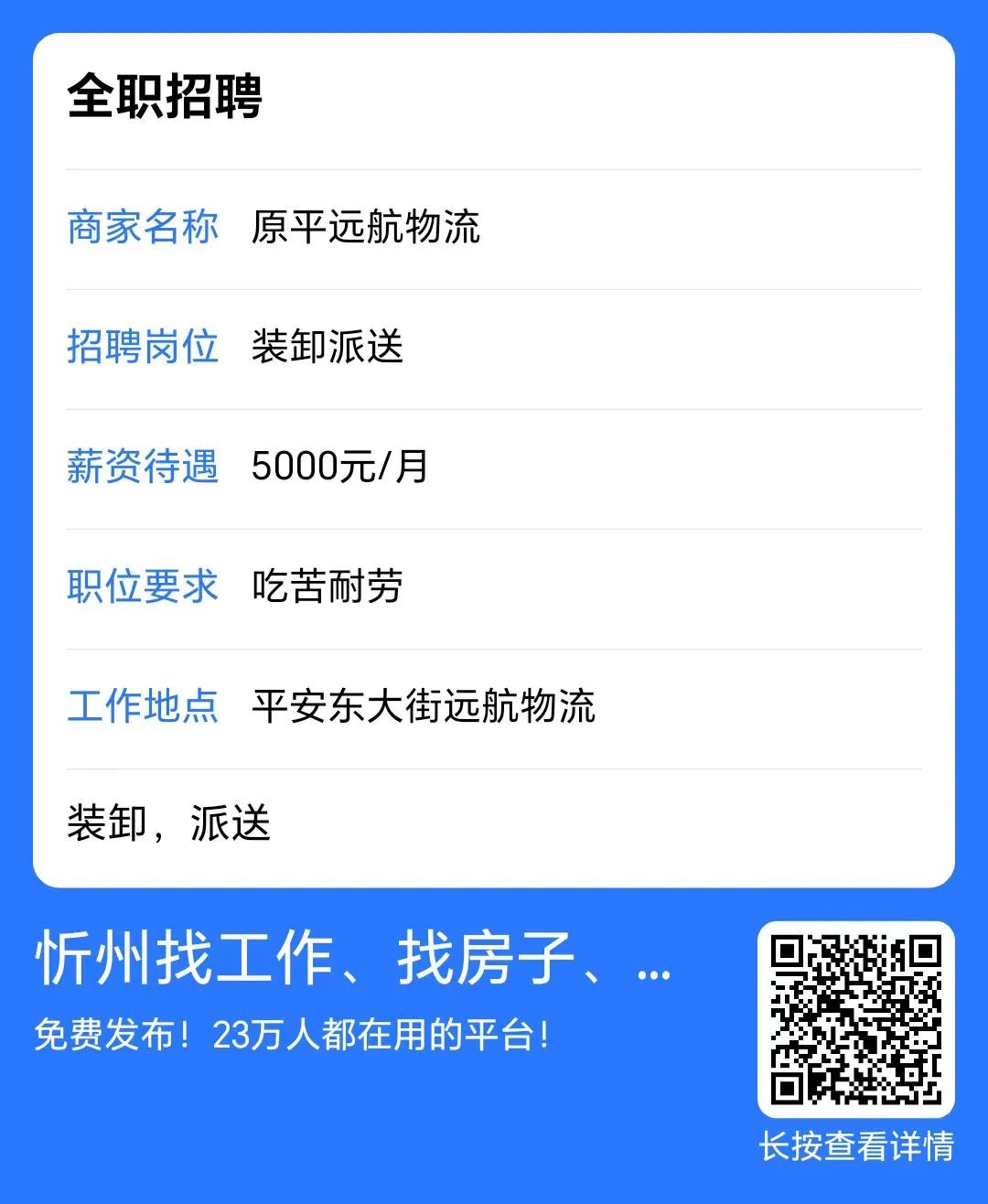 全职招聘

商家名称 原平远航物流

招聘岗位 装卸派送

薪资待遇 5000元/月

职位要求 吃苦耐劳

工作地点 平安东大街远航物流

装卸，派送

忻州找工作、找房子、...

免费发布！23万人都在用的平台！

长按查看详情