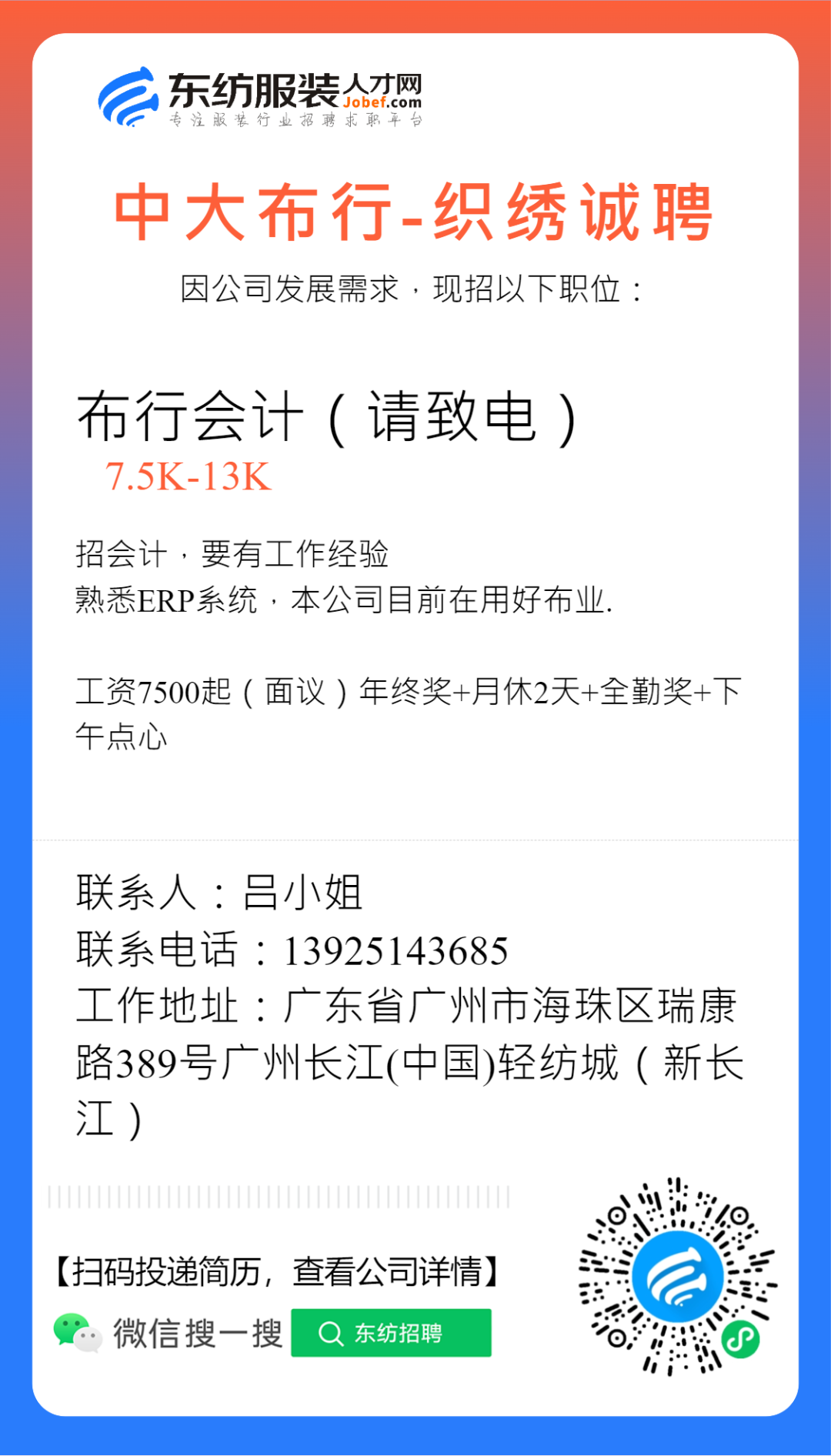 东纺服装人才网
Jobef.com
专注服装行业招聘求职平台

中大布行-织绣诚聘

因公司发展需求，现招以下职位：

布行会计（请致电）
7.5K-13K

招会计，要有工作经验
熟悉ERP系统，本公司目前在用好布业.

工资7500起（面议）年终奖+月休2天+全勤奖+下午点心

联系人：吕小姐
联系电话：13925143685
工作地址：广东省广州市海珠区瑞康路389号广州长江(中国)轻纺城（新长江）

【扫码投递简历，查看公司详情】
微信搜一搜 东纺招聘