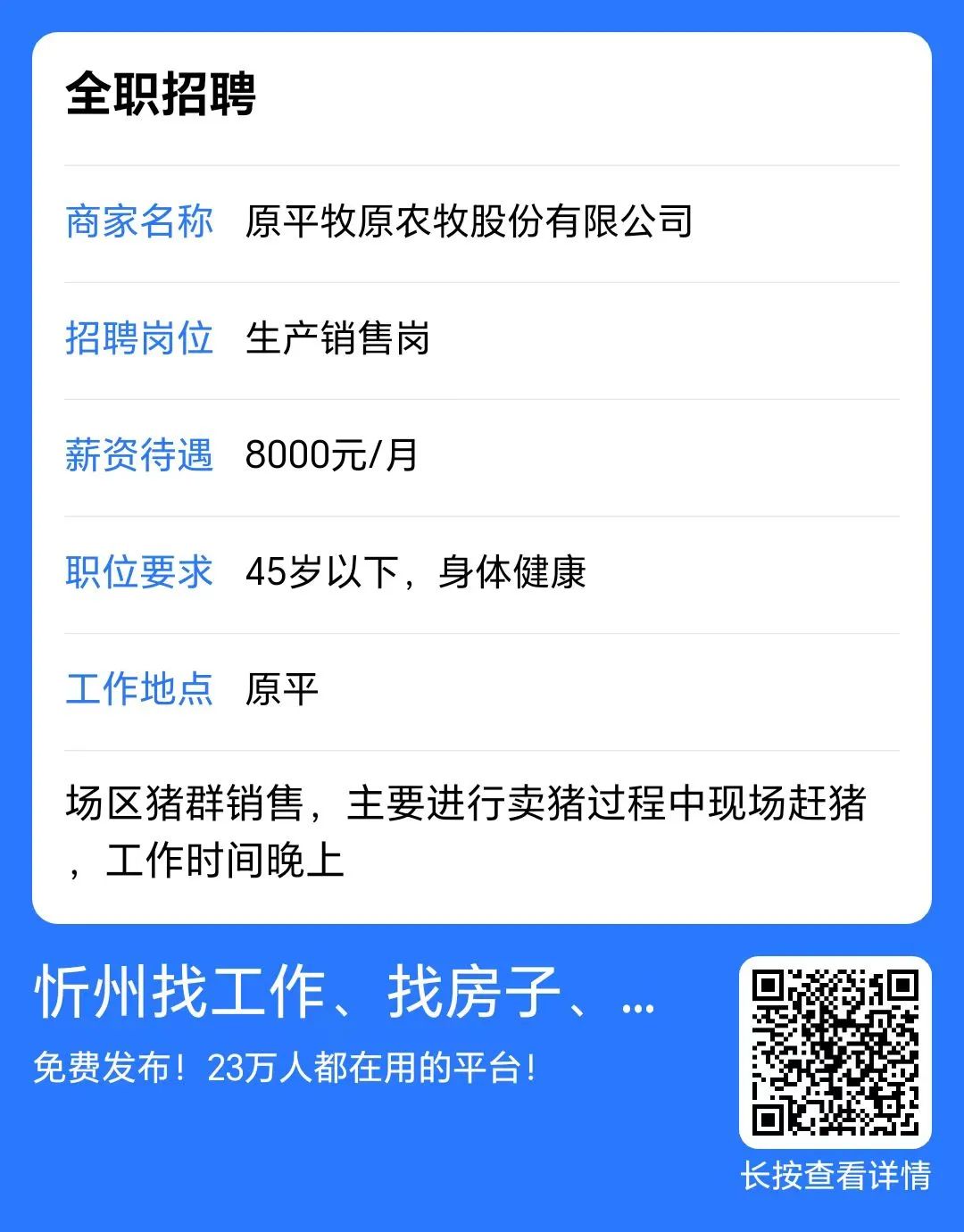 全职招聘

商家名称 原平牧原农牧股份有限公司

招聘岗位 生产销售岗

薪资待遇 8000元/月

职位要求 45岁以下，身体健康

工作地点 原平

场区猪群销售，主要进行卖猪过程中现场赶猪，工作时间晚上

忻州找工作、找房子、...

免费发布！23万人都在用的平台！

长按查看详情