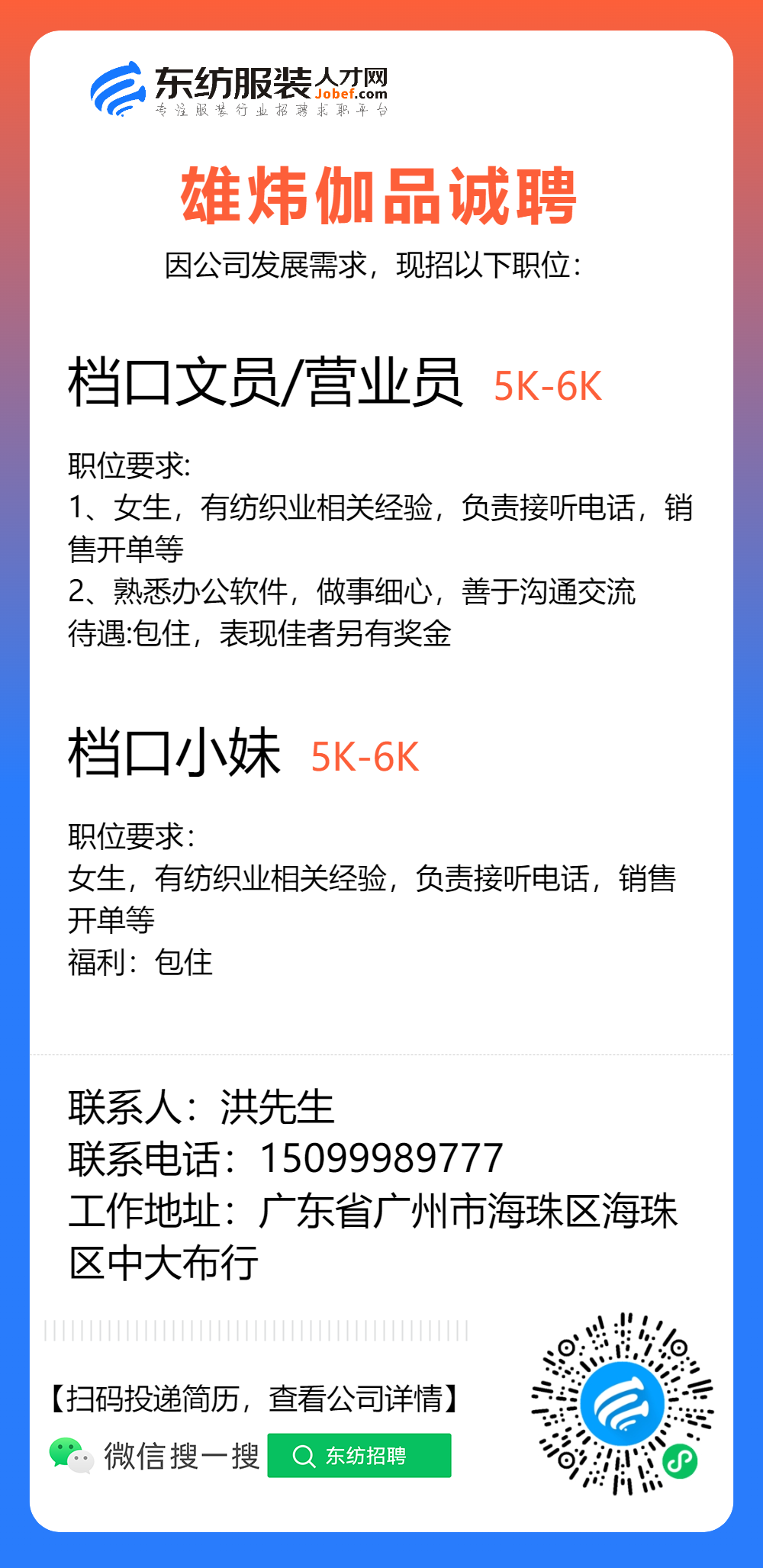 东纺服装人才网
Jobef.com
专注服装行业招聘求职平台

雄炜伽品诚聘
因公司发展需求，现招以下职位：

档口文员/营业员 5K-6K

职位要求:
1、女生，有纺织业相关经验，负责接听电话，销售开单等
2、熟悉办公软件，做事细心，善于沟通交流
待遇:包住，表现佳者另有奖金

档口小妹 5K-6K

职位要求：
女生，有纺织业相关经验，负责接听电话，销售开单等
福利：包住

联系人：洪先生
联系电话：15099989777
工作地址：广东省广州市海珠区海珠区中大布行

【扫码投递简历，查看公司详情】
微信搜一搜 东纺招聘