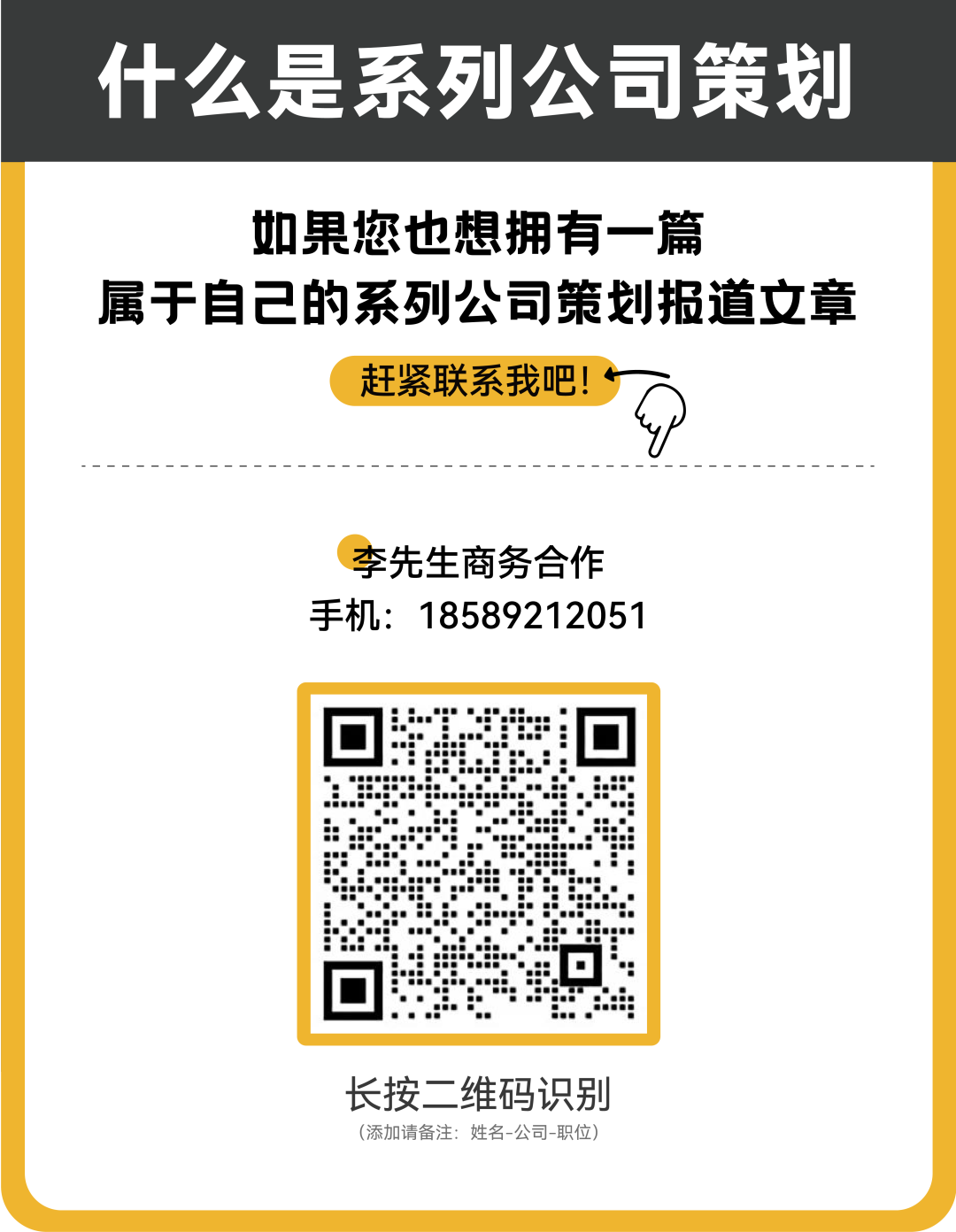 什么是系列公司策划

如果您也想拥有一篇
属于自己的系列公司策划报道文章

赶紧联系我吧！

李先生商务合作
手机：18589212051

长按二维码识别
（添加请备注：姓名-公司-职位）