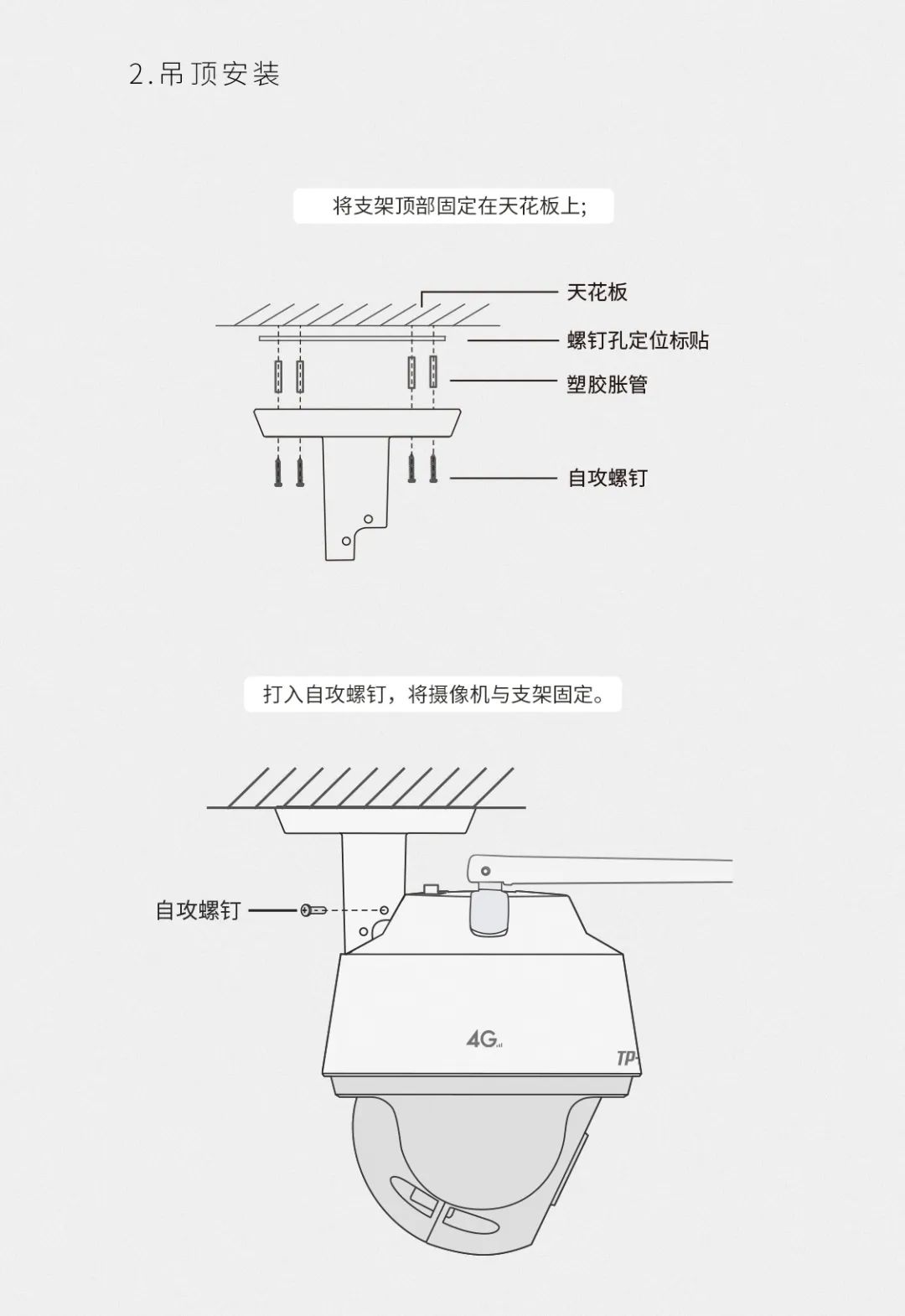 2.吊顶安装

将支架顶部固定在天花板上;

天花板
螺钉孔定位标贴
塑胶胀管
自攻螺钉

打入自攻螺钉，将摄像机与支架固定。

自攻螺钉
4G
TP-