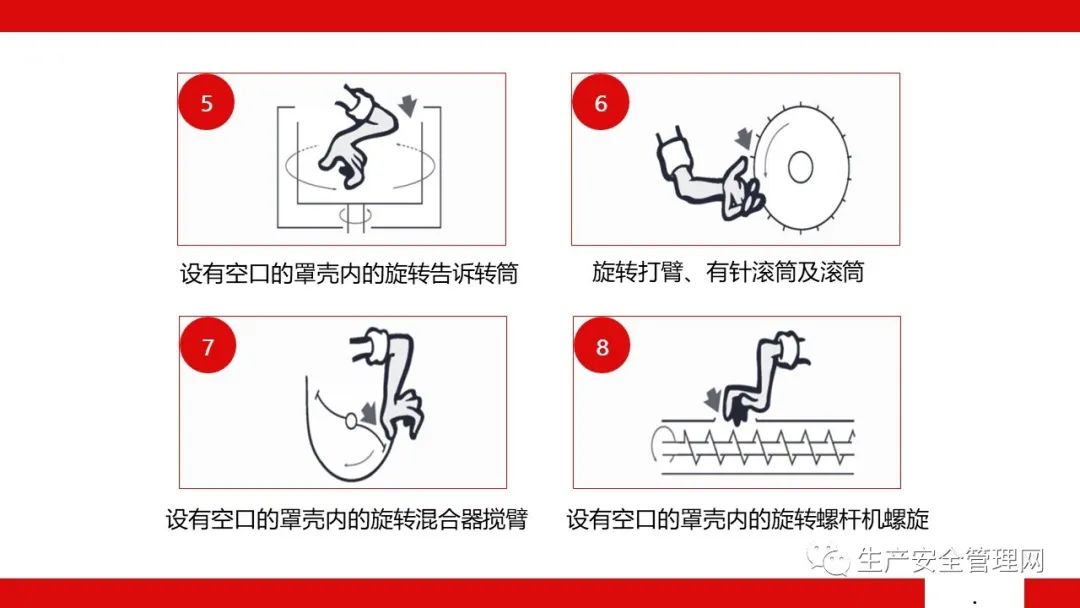 5

设有空口的罩壳内的旋转告诉转筒

6

旋转打臂、有针滚筒及滚筒

7

设有空口的罩壳内的旋转混合器搅臂

8

设有空口的罩壳内的旋转螺杆机螺旋

生产安全管理网