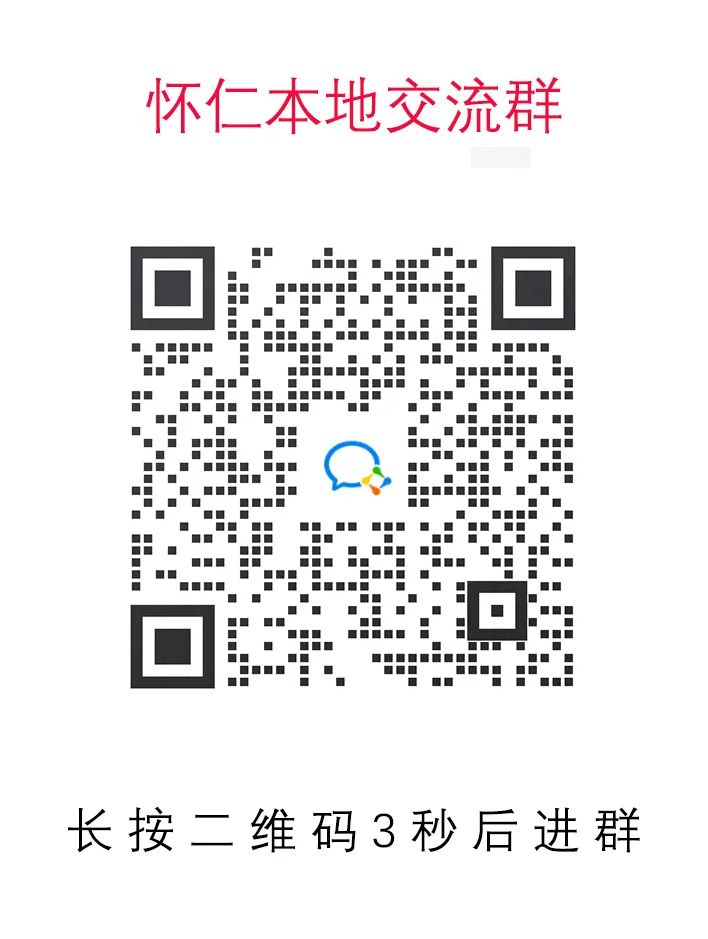 怀仁本地交流群

长按二维码3秒后进群