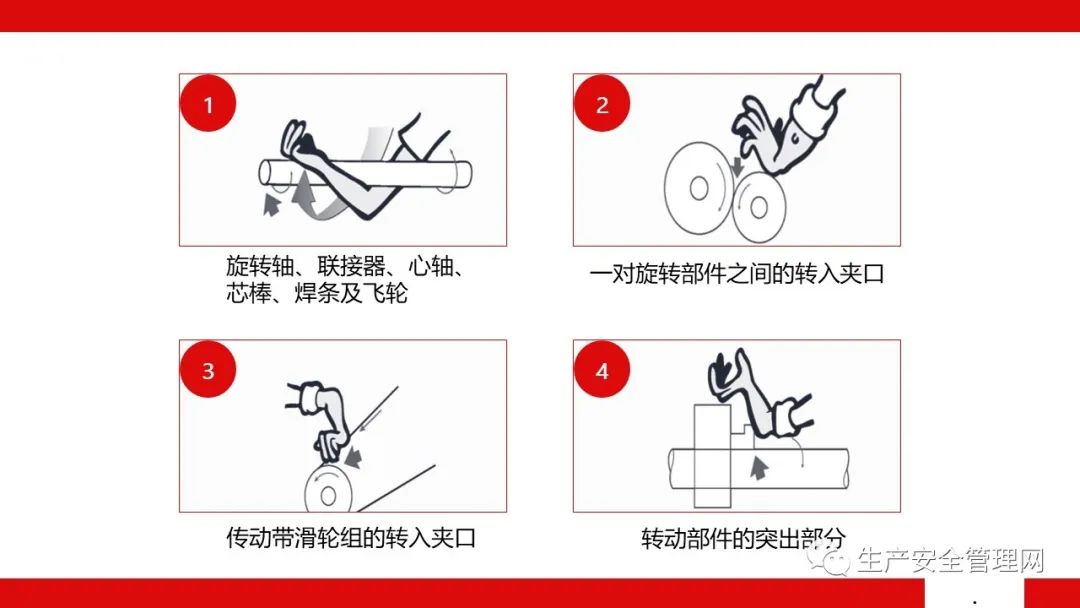 1

旋转轴、联接器、心轴、芯棒、焊条及飞轮

2

一对旋转部件之间的转入夹口

3

传动带滑轮组的转入夹口

4

转动部件的突出部分

生产安全管理网