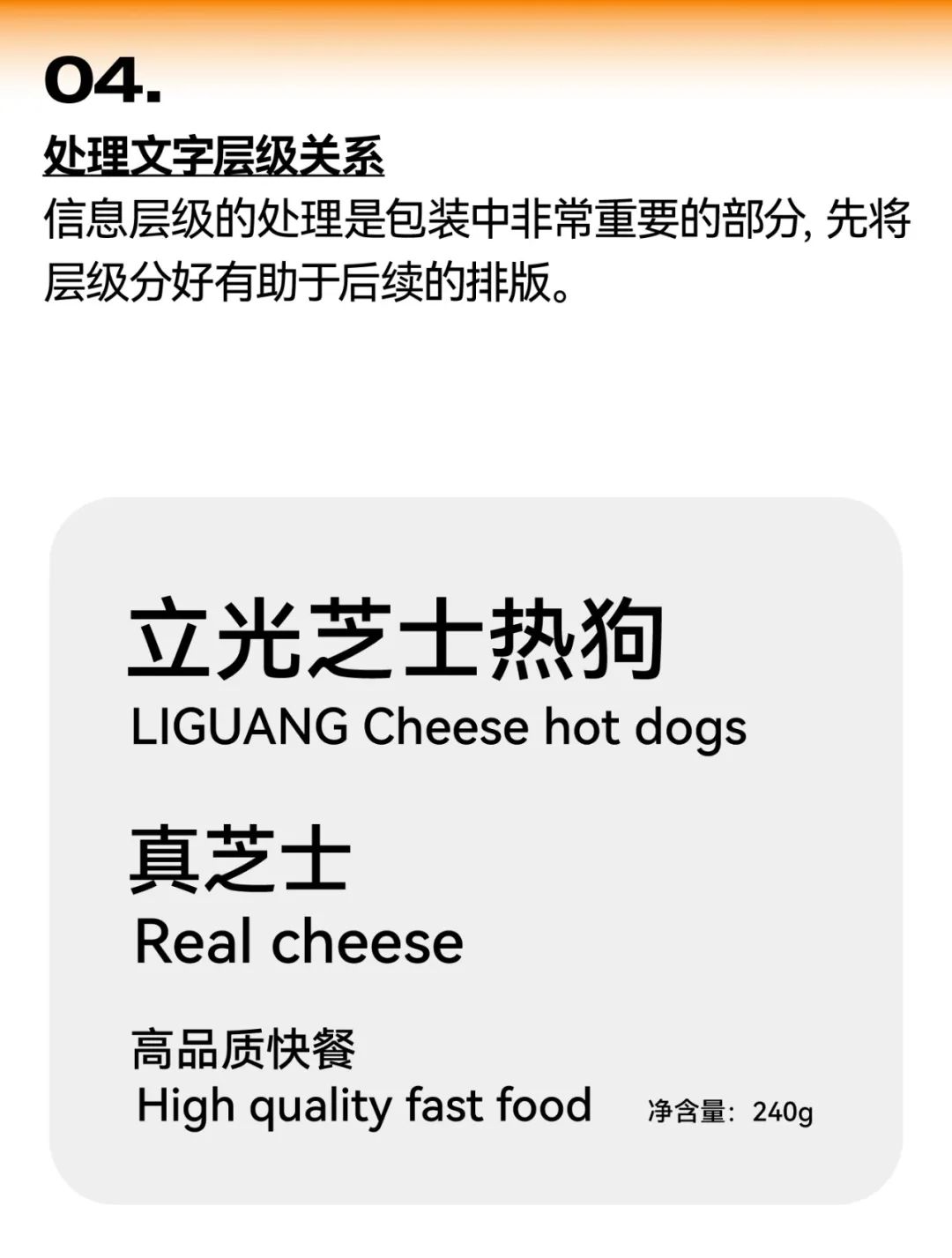 04.

处理文字层级关系

信息层级的处理是包装中非常重要的部分，先将层级分好有助于后续的排版。

立光芝士热狗
LIGUANG Cheese hot dogs

真芝士
Real cheese

高品质快餐
High quality fast food

净含量：240g