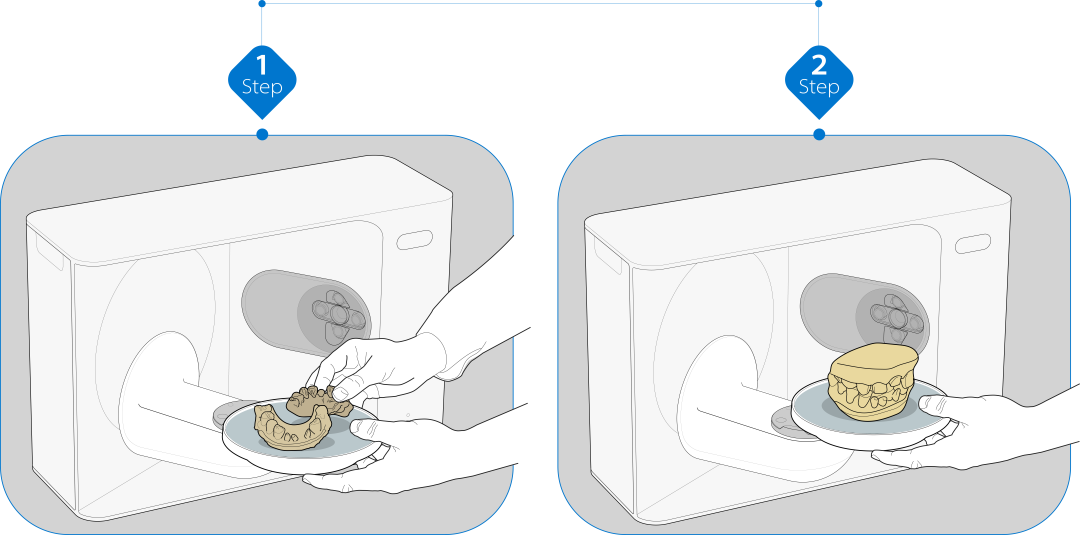 1
Step

2
Step