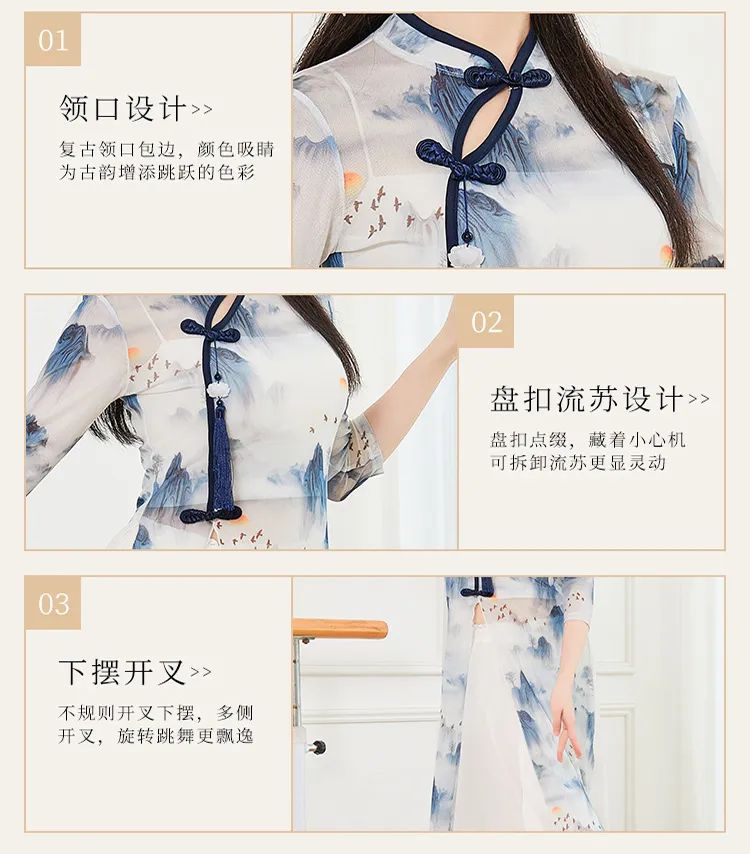 01

领口设计>>

复古领口包边，颜色吸睛
为古韵增添跳跃的色彩

02

盘扣流苏设计>>

盘扣点缀，藏着小心机
可拆卸流苏更显灵动

03

下摆开叉>>

不规则开叉下摆，多侧
开叉，旋转跳舞更飘逸