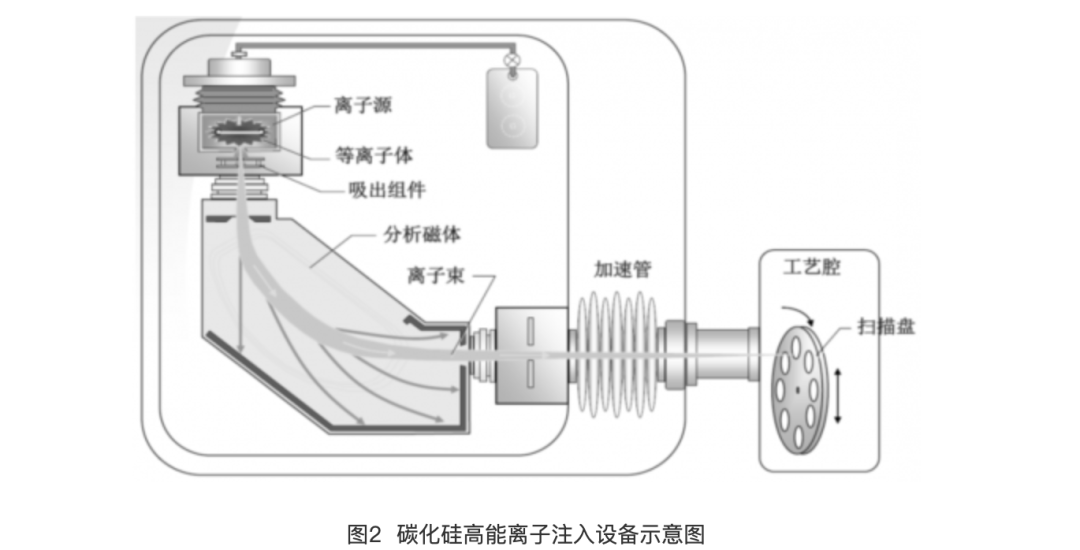 离子源
等离子体
吸出组件
分析磁体
离子束
加速管
工艺腔
扫描盘

图2 碳化硅高能离子注入设备示意图