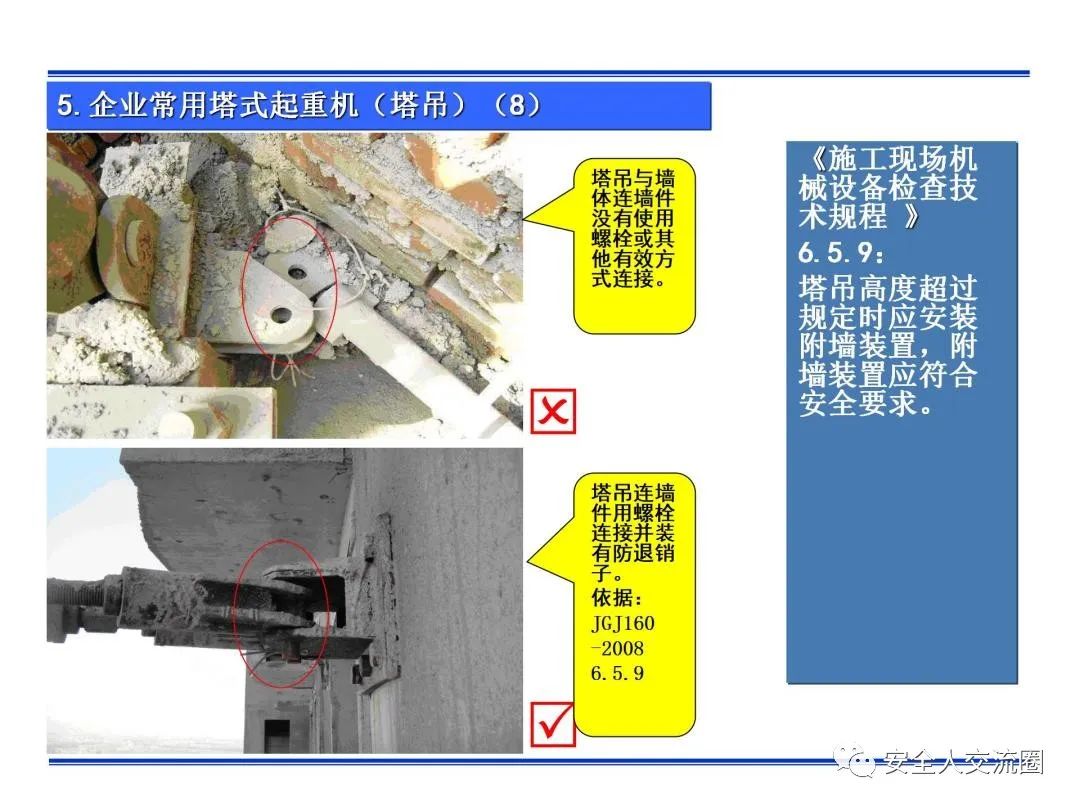 5. 企业常用塔式起重机（塔吊）（8）

塔吊与墙体连墙件没有使用螺栓或其他有效方式连接。

塔吊连墙件用螺栓连接并装有防退销子。
依据：
JGJ160-2008
6.5.9

《施工现场机械设备检查技术规程 》
6.5.9：
塔吊高度超过规定时应安装附墙装置，附墙装置应符合安全要求。

安全人交流圈