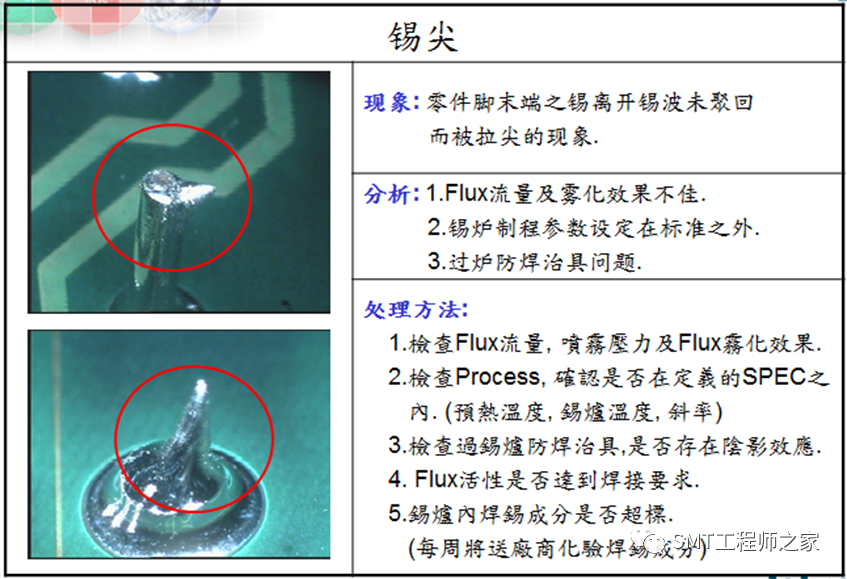 锡尖

现象: 零件脚末端之锡离开锡波未聚回而被拉尖的现象.

分析: 1.Flux流量及雾化效果不佳.
2.锡炉制程参数设定在标准之外.
3.过炉防焊治具问题.

处理方法:
1.檢查Flux流量, 噴霧壓力及Flux霧化效果.
2.檢查Process, 確認是否在定義的SPEC之內. (預熱溫度, 錫爐溫度, 斜率)
3.檢查過錫爐防焊治具,是否存在陰影效應.
4. Flux活性是否達到焊接要求.
5.錫爐內焊錫成分是否超標.
(每周將送廠商化驗焊錫成分)

SMT工程师之家