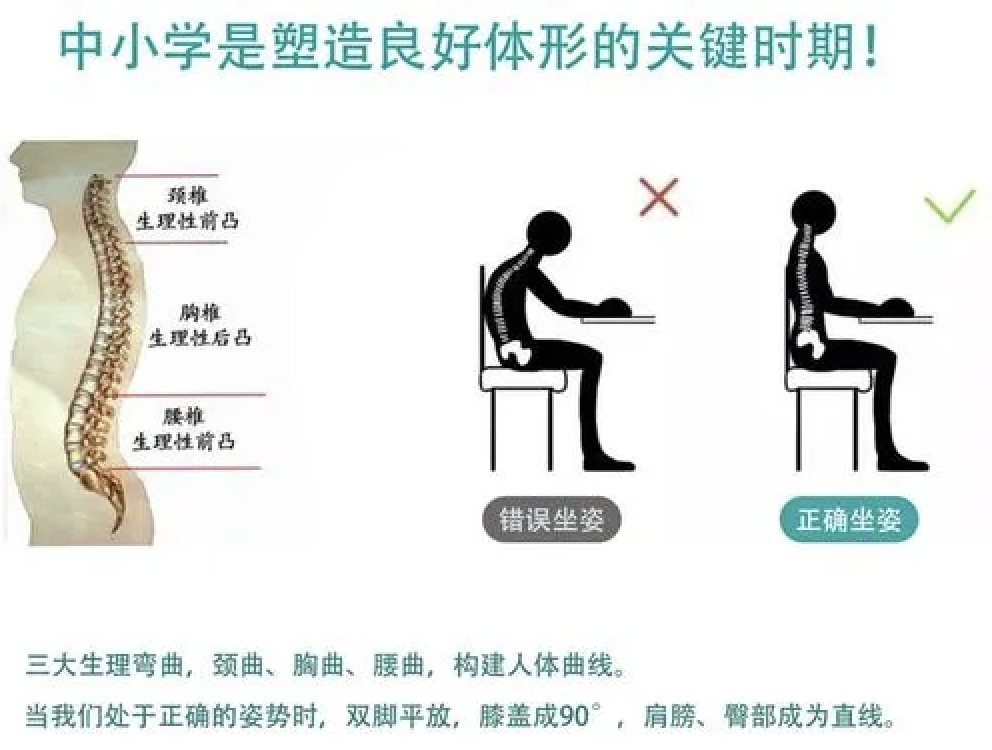 中小学是塑造良好体形的关键时期！

颈椎
生理性前凸

胸椎
生理性后凸

腰椎
生理性前凸

错误坐姿

正确坐姿

三大生理弯曲，颈曲、胸曲、腰曲，构建人体曲线。
当我们处于正确的姿势时，双脚平放，膝盖成90°，肩膀、臀部成为直线。