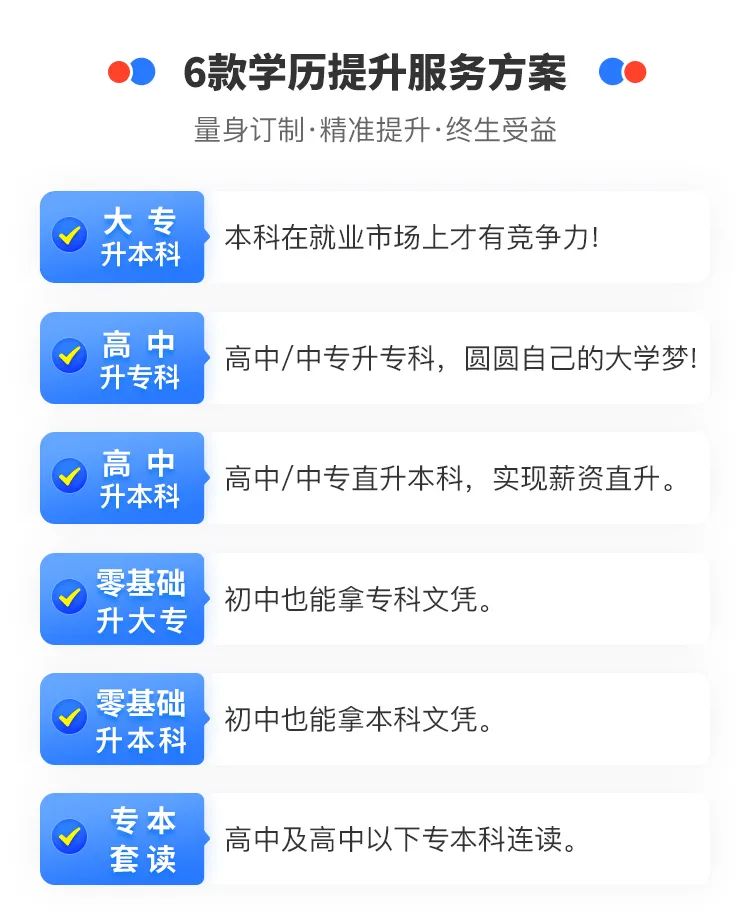 6款学历提升服务方案

量身订制·精准提升·终生受益

大专
升本科

本科在就业市场上才有竞争力!

高中
升专科

高中/中专升专科，圆圆自己的大学梦!

高中
升本科

高中/中专直升本科，实现薪资直升。

零基础
升大专

初中也能拿专科文凭。

零基础
升本科

初中也能拿本科文凭。

专本
套读

高中及高中以下专本科连读。