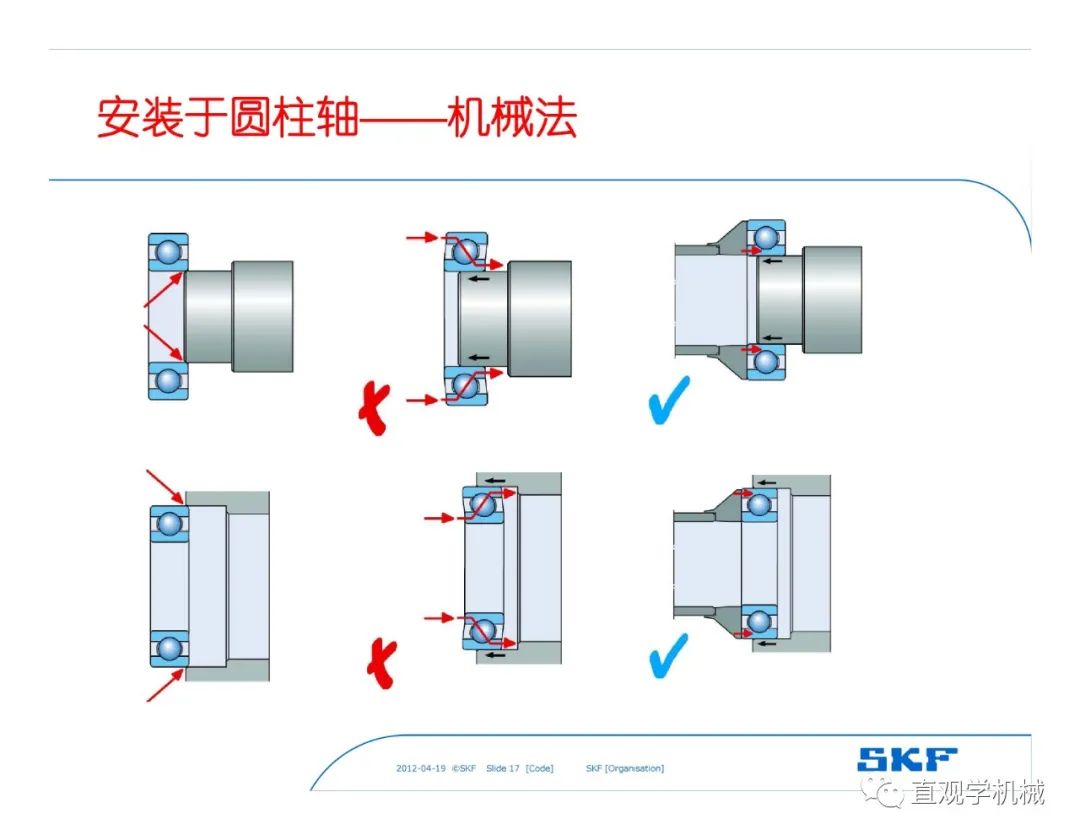 安装于圆柱轴——机械法

2012-04-19 ©SKF Slide 17 [Code] SKF [Organisation]

SKF

直观学机械