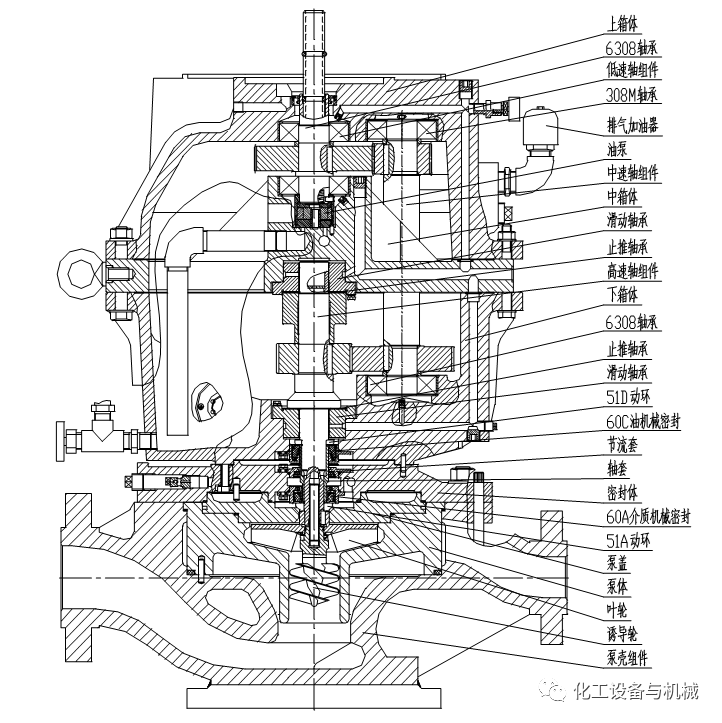 上箱体
6308轴承
低速轴组件
308M轴承
排气加油器
油泵
中速轴组件
中箱体
滑动轴承
止推轴承
高速轴组件
下箱体
6308轴承
止推轴承
滑动轴承
51D动环
60C油机械密封
节流套
轴套
密封体
60A介质机械密封
51A动环
泵盖
泵体
叶轮
诱导轮
泵壳组件

化工设备与机械