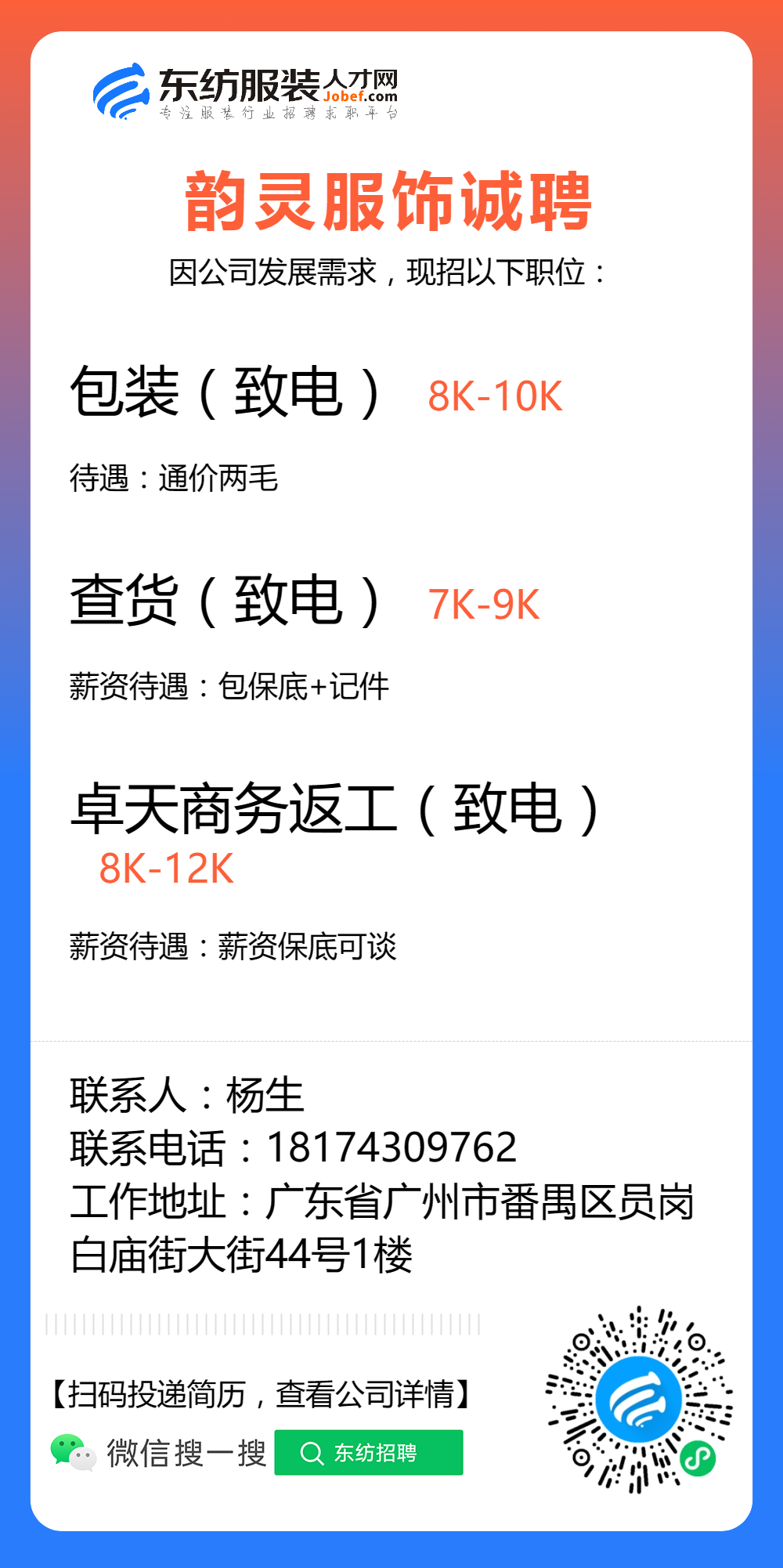 东纺服装人才网
Jobef.com
专注服装行业招聘求职平台

韵灵服饰诚聘

因公司发展需求，现招以下职位：

包装（致电） 8K-10K

待遇：通价两毛

查货（致电） 7K-9K

薪资待遇：包保底+记件

卓天商务返工（致电） 8K-12K

薪资待遇：薪资保底可谈

联系人：杨生
联系电话：18174309762
工作地址：广东省广州市番禺区员岗白庙街大街44号1楼

【扫码投递简历，查看公司详情】

微信搜一搜 东纺招聘