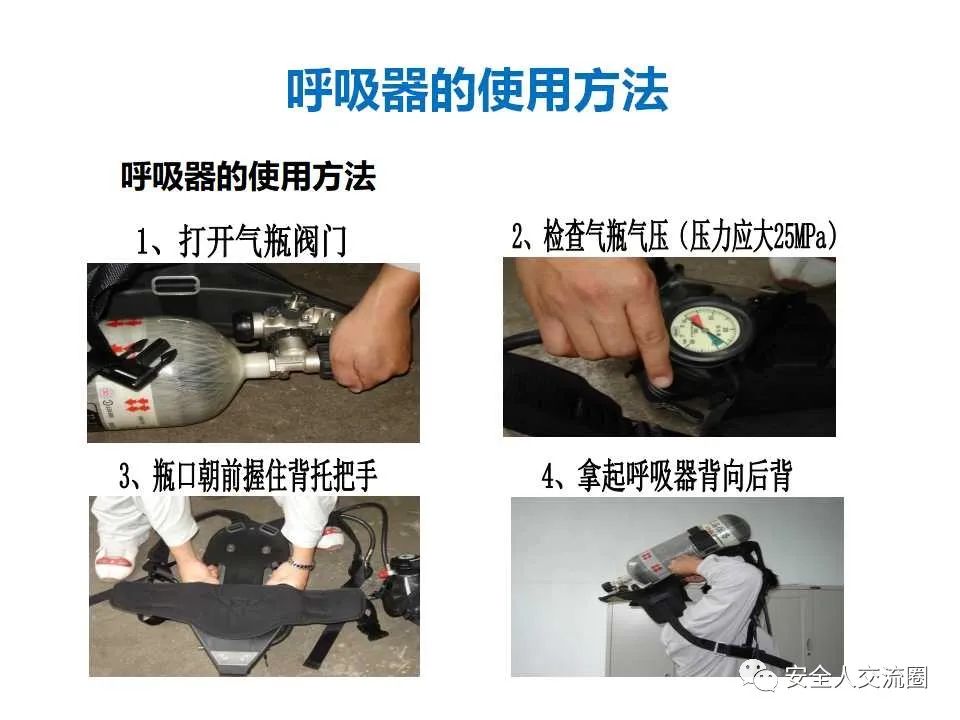 呼吸器的使用方法

呼吸器的使用方法

1、打开气瓶阀门

2、检查气瓶气压（压力应大25MPa）

3、瓶口朝前握住背托把手

4、拿起呼吸器背向后背

安全人交流圈