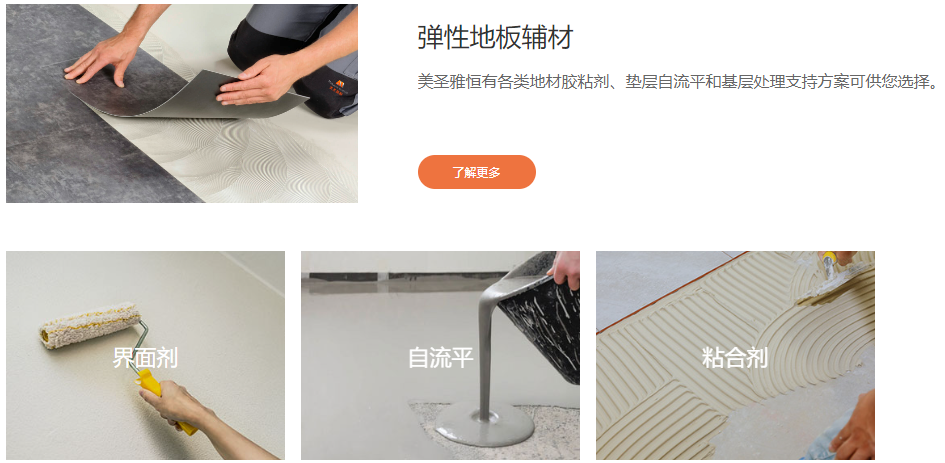 弹性地板辅材

美圣雅恒有各类地材胶粘剂、垫层自流平和基层处理支持方案可供您选择。

了解更多

界面剂

自流平

粘合剂