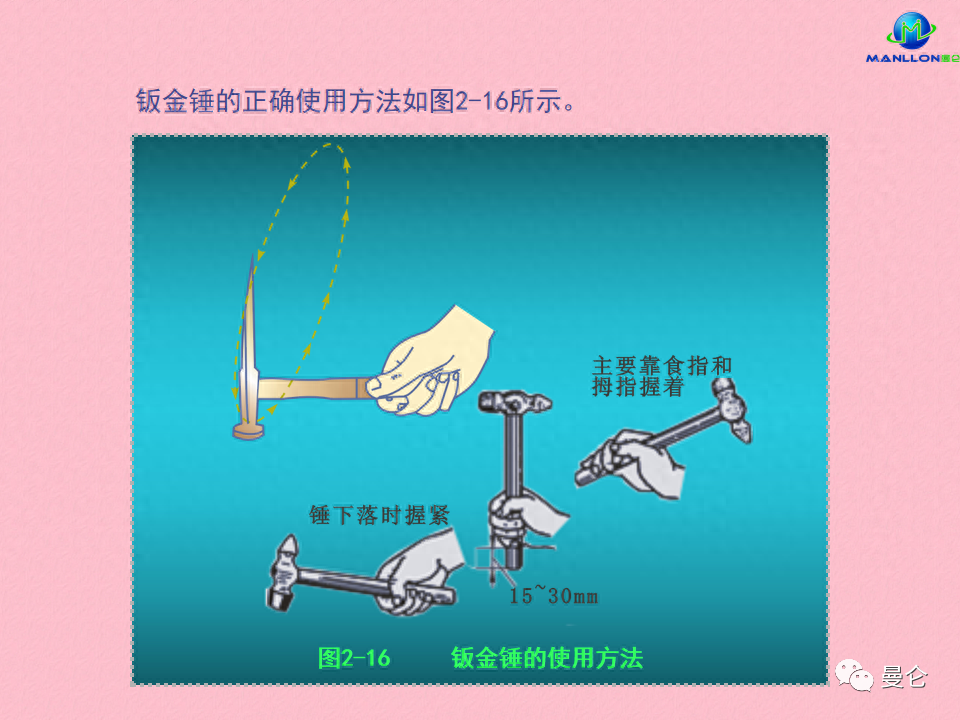 MANLLON曼仑

钣金锤的正确使用方法如图2-16所示。

主要靠食指和拇指握着

锤下落时握紧

15~30mm

图2-16　　钣金锤的使用方法

曼仑