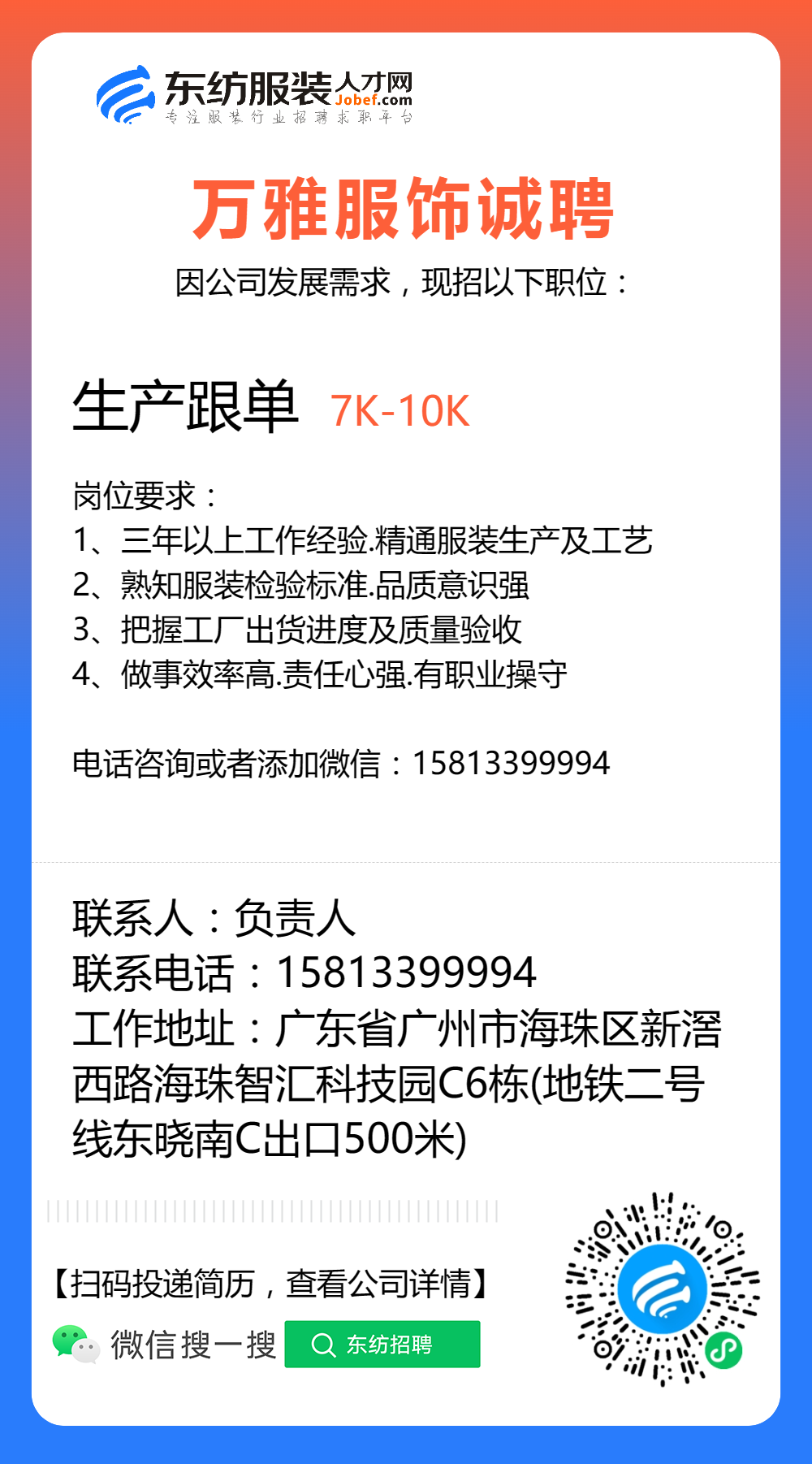 东纺服装人才网
Jobef.com
专注服装行业招聘求职平台

万雅服饰诚聘

因公司发展需求，现招以下职位：

生产跟单 7K-10K

岗位要求：
1、三年以上工作经验.精通服装生产及工艺
2、熟知服装检验标准.品质意识强
3、把握工厂出货进度及质量验收
4、做事效率高.责任心强.有职业操守

电话咨询或者添加微信：15813399994

联系人：负责人
联系电话：15813399994
工作地址：广东省广州市海珠区新滘西路海珠智汇科技园C6栋(地铁二号线东晓南C出口500米)

【扫码投递简历，查看公司详情】

微信搜一搜 东纺招聘