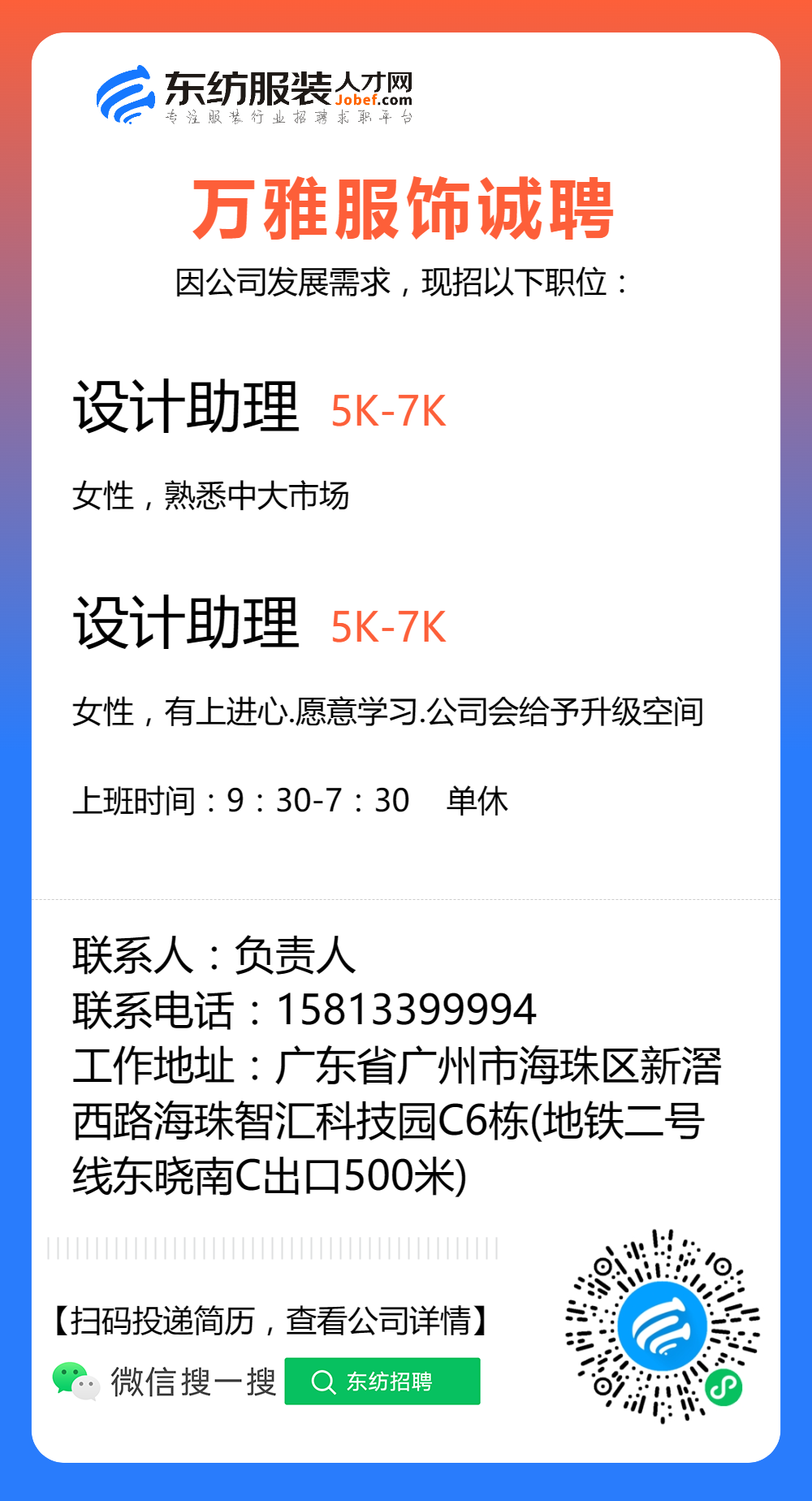 东纺服装人才网
Jobef.com
专注服装行业招聘求职平台

万雅服饰诚聘
因公司发展需求，现招以下职位：

设计助理 5K-7K

女性，熟悉中大市场

设计助理 5K-7K

女性，有上进心.愿意学习.公司会给予升级空间

上班时间：9：30-7：30 单休

联系人：负责人
联系电话：15813399994
工作地址：广东省广州市海珠区新滘西路海珠智汇科技园C6栋(地铁二号线东晓南C出口500米)

【扫码投递简历，查看公司详情】
微信搜一搜 东纺招聘